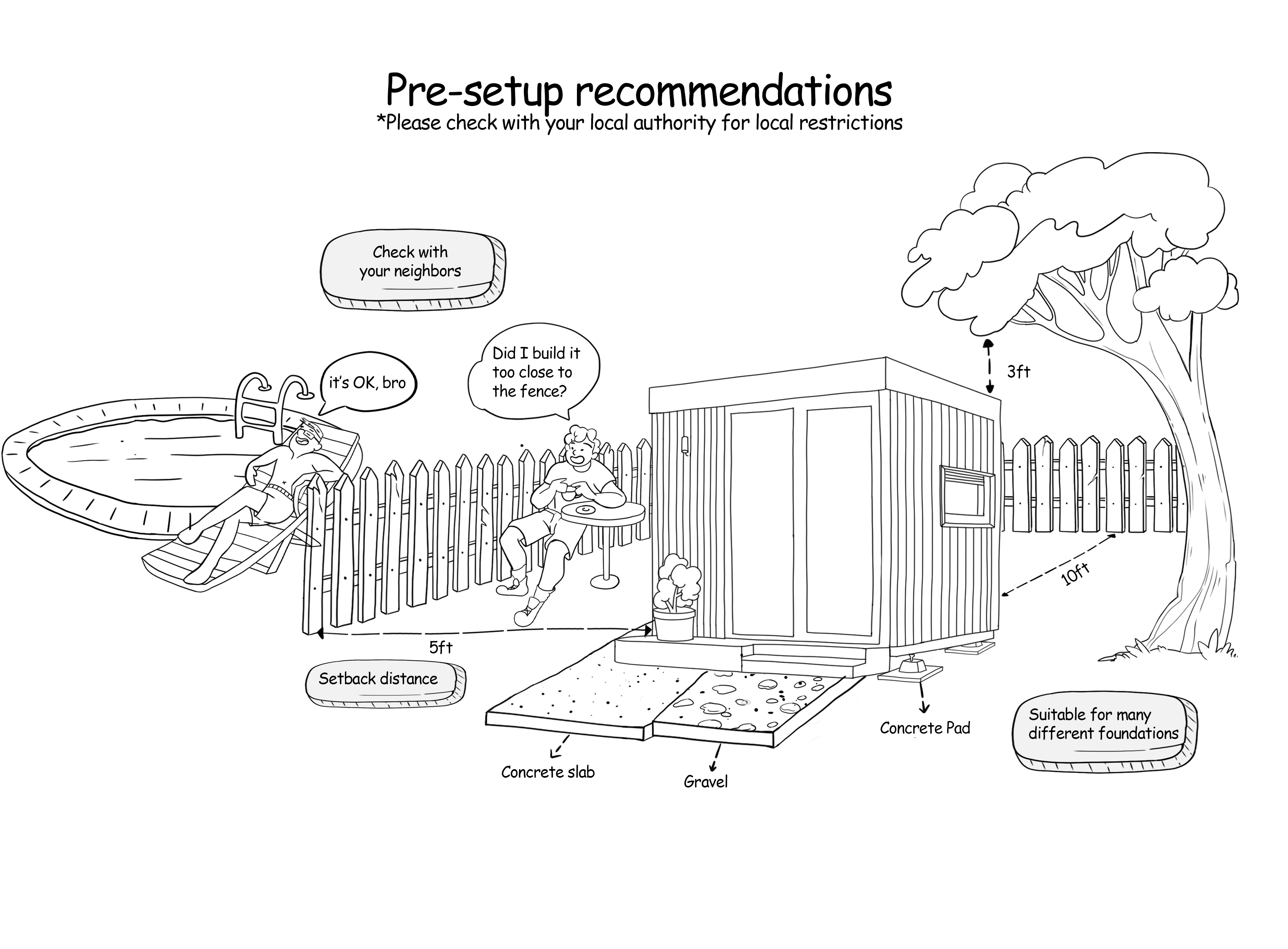 Pre-setup recommendations
*Please check with your local authority for local restrictions

Check with your neighbors

it's OK, bro

Did I build it too close to the fence?

3ft

10ft

5ft

Setback distance

Concrete slab

Gravel

Concrete Pad

Suitable for many different foundations