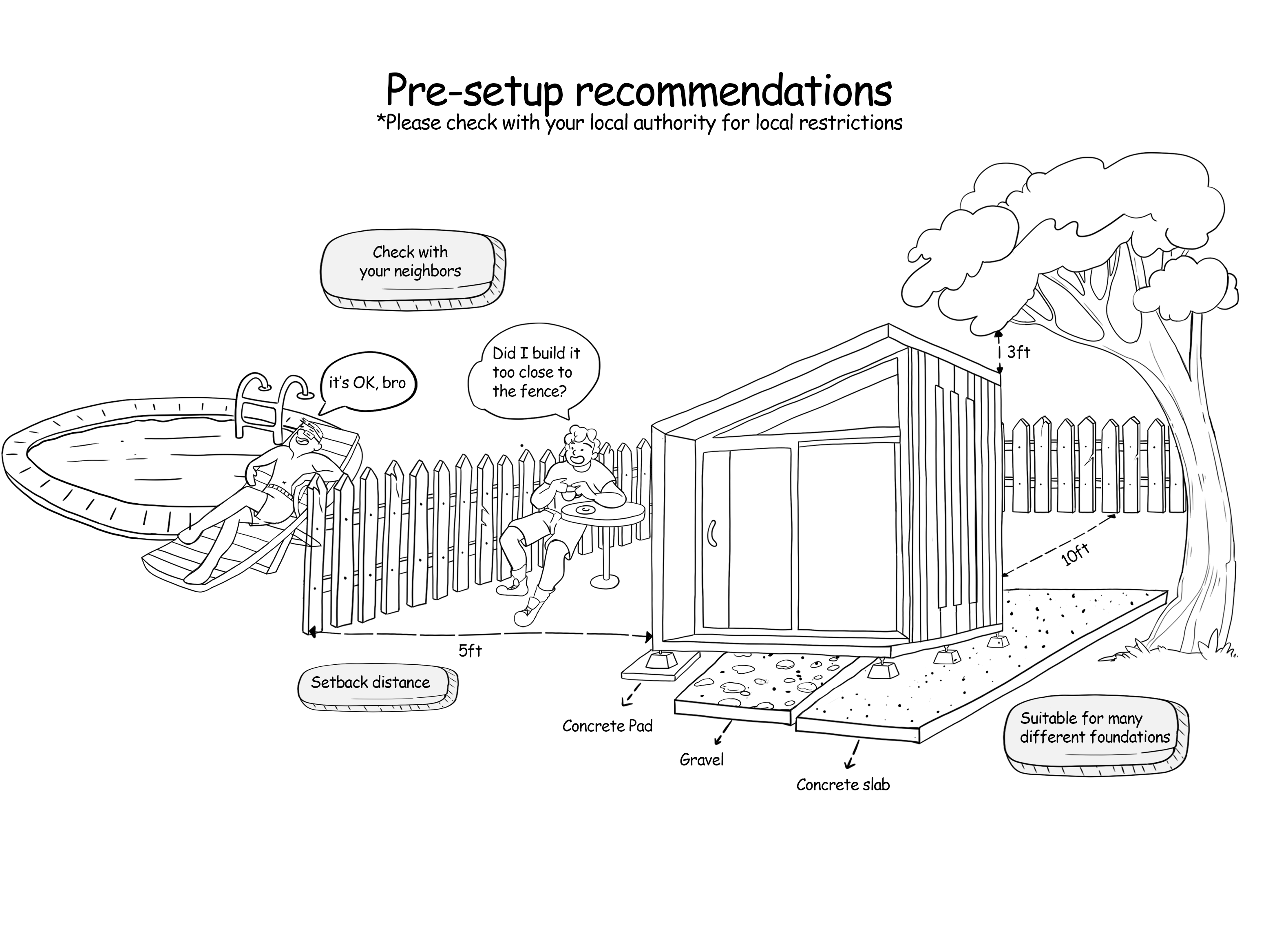 Pre-setup recommendations
*Please check with your local authority for local restrictions

Check with your neighbors

it's OK, bro

Did I build it too close to the fence?

3ft

10ft

5ft

Setback distance

Concrete Pad

Gravel

Concrete slab

Suitable for many different foundations