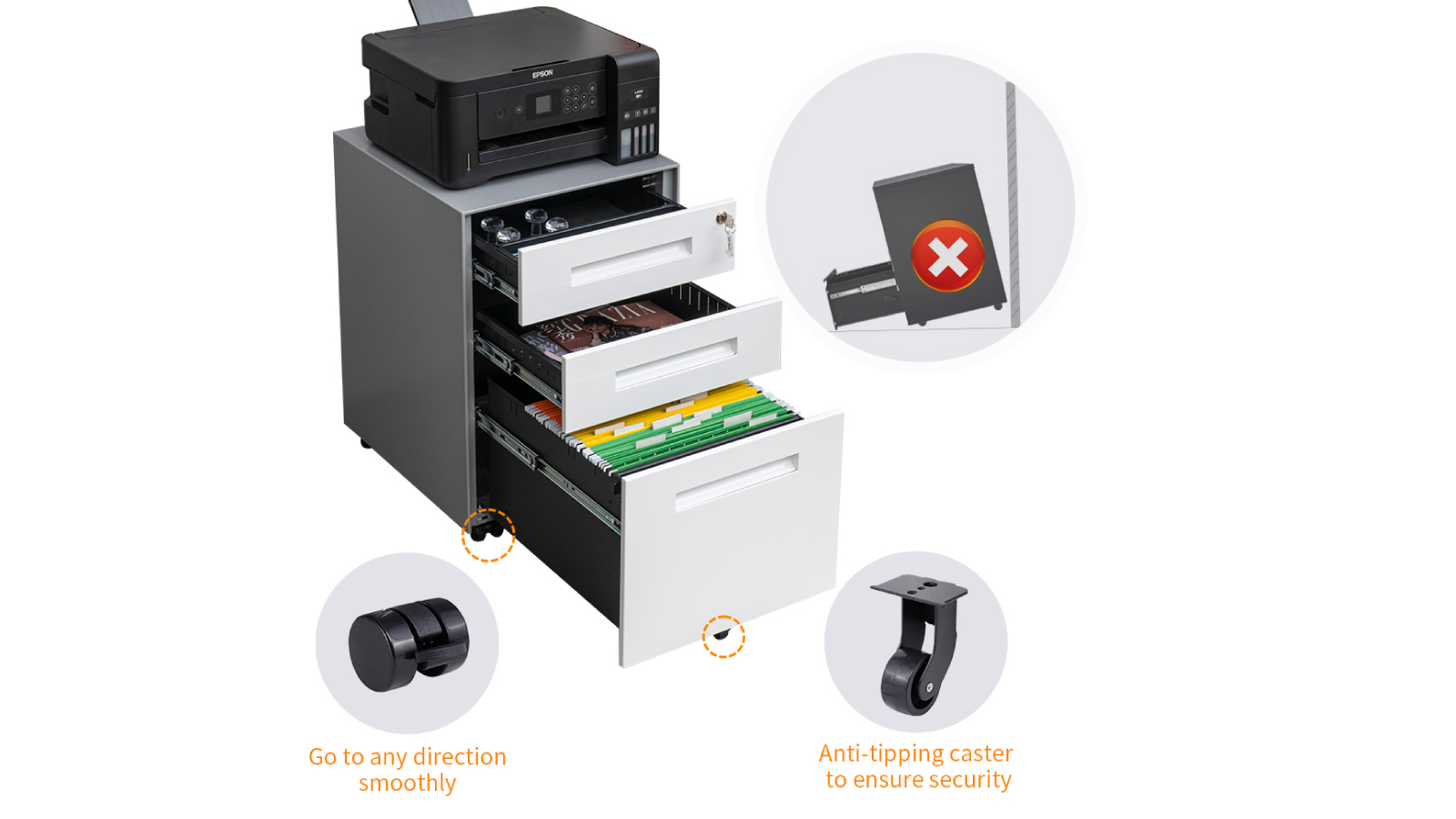 EPSON

Go to any direction smoothly

Anti-tipping caster to ensure security