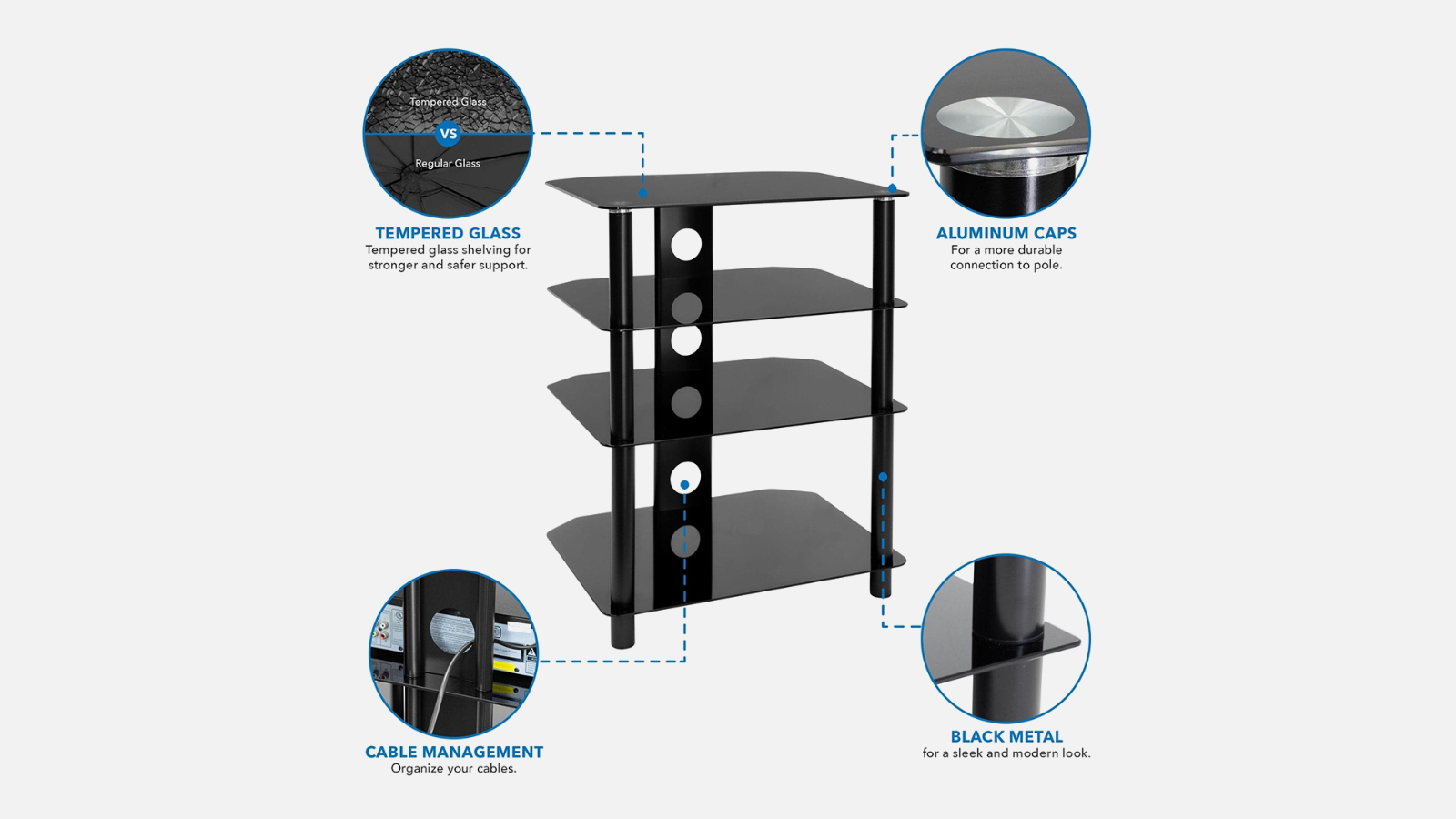 Tempered Glass
VS
Regular Glass

TEMPERED GLASS
Tempered glass shelving for stronger and safer support.

ALUMINUM CAPS
For a more durable connection to pole.

CABLE MANAGEMENT
Organize your cables.

BLACK METAL
for a sleek and modern look.