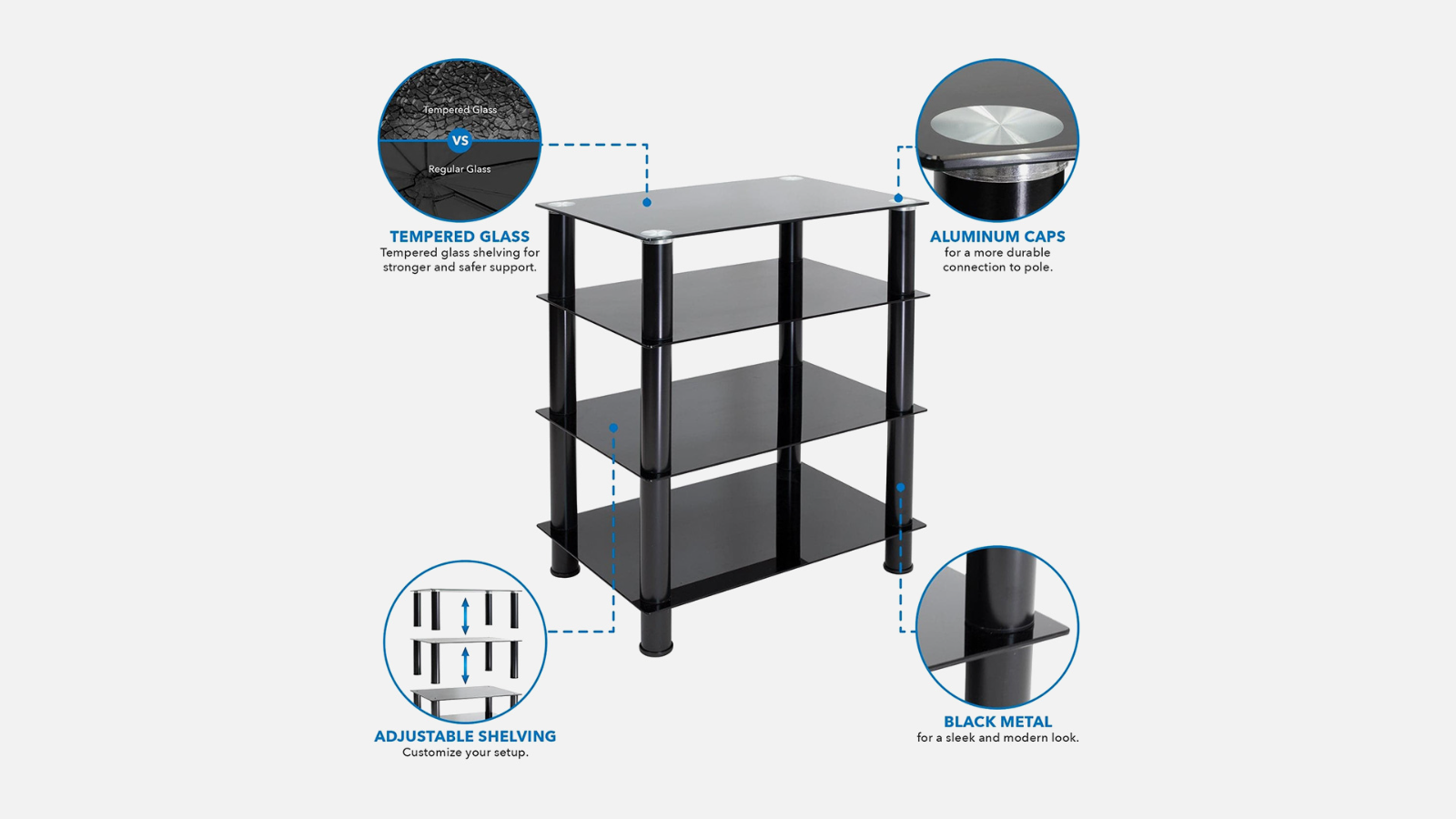 Tempered Glass
VS
Regular Glass

TEMPERED GLASS
Tempered glass shelving for stronger and safer support.

ALUMINUM CAPS
for a more durable connection to pole.

ADJUSTABLE SHELVING
Customize your setup.

BLACK METAL
for a sleek and modern look.