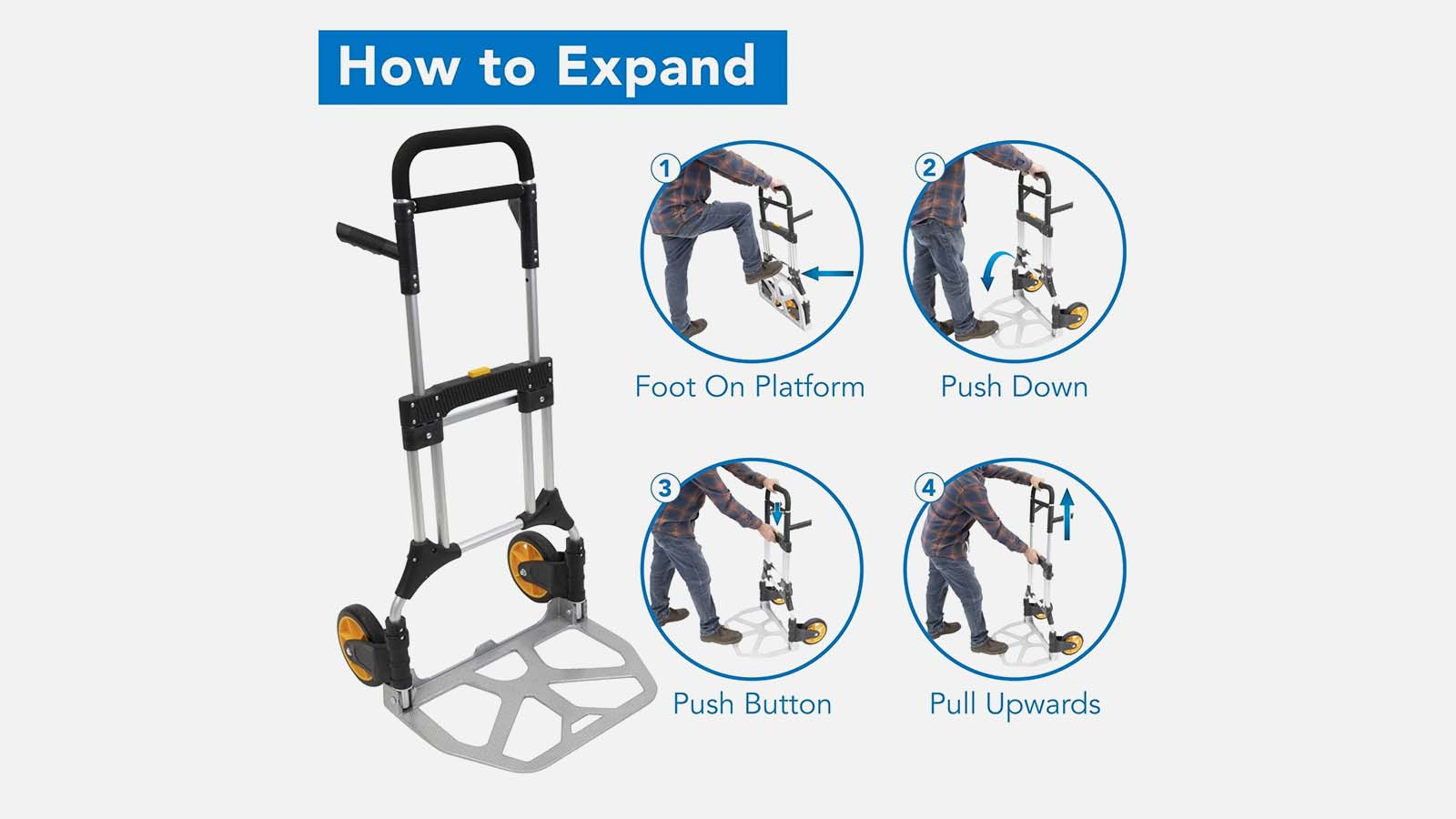 How to Expand

1
Foot On Platform

2
Push Down

3
Push Button

4
Pull Upwards