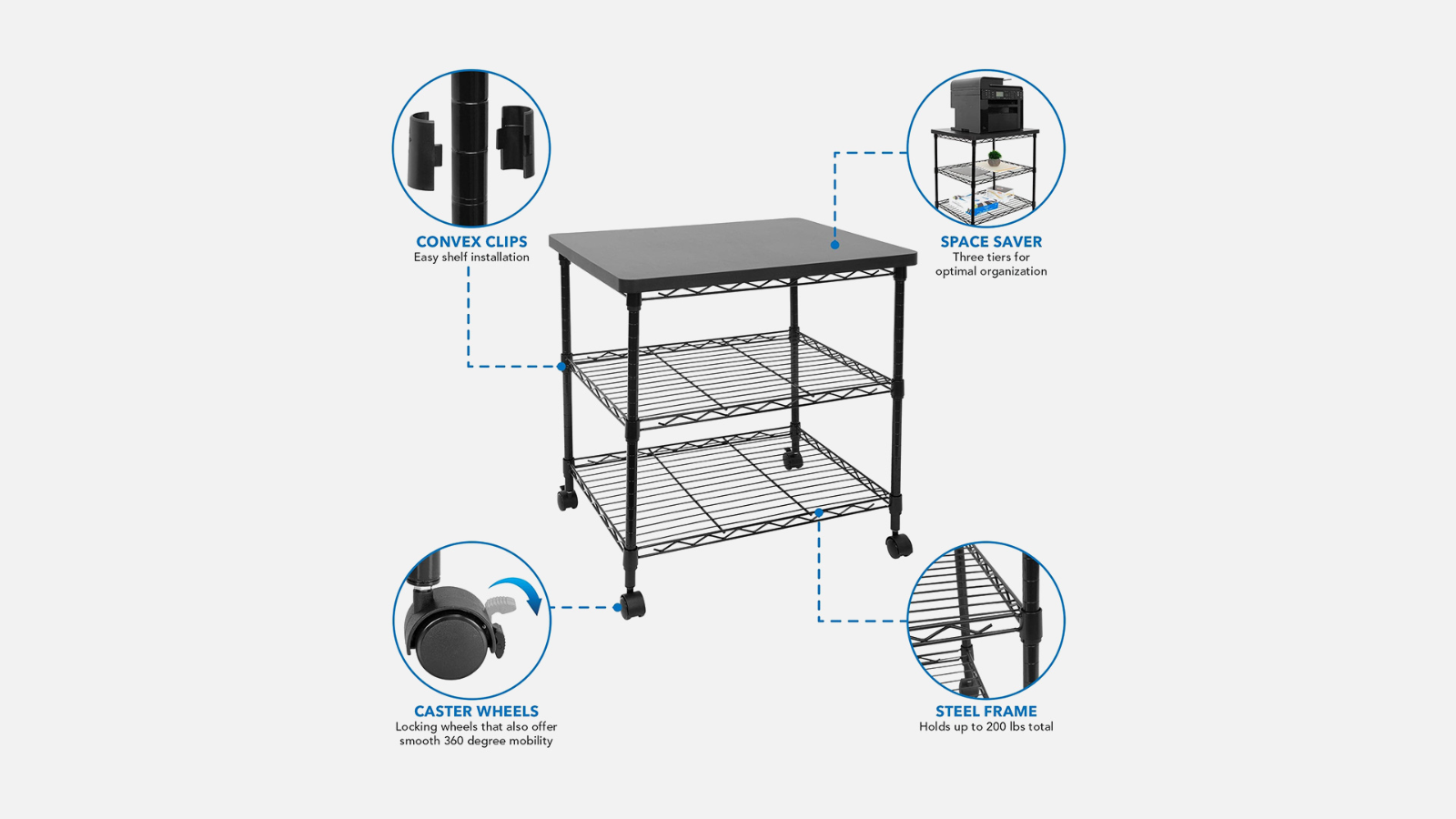 CONVEX CLIPS
Easy shelf installation

SPACE SAVER
Three tiers for optimal organization

CASTER WHEELS
Locking wheels that also offer smooth 360 degree mobility

STEEL FRAME
Holds up to 200 lbs total