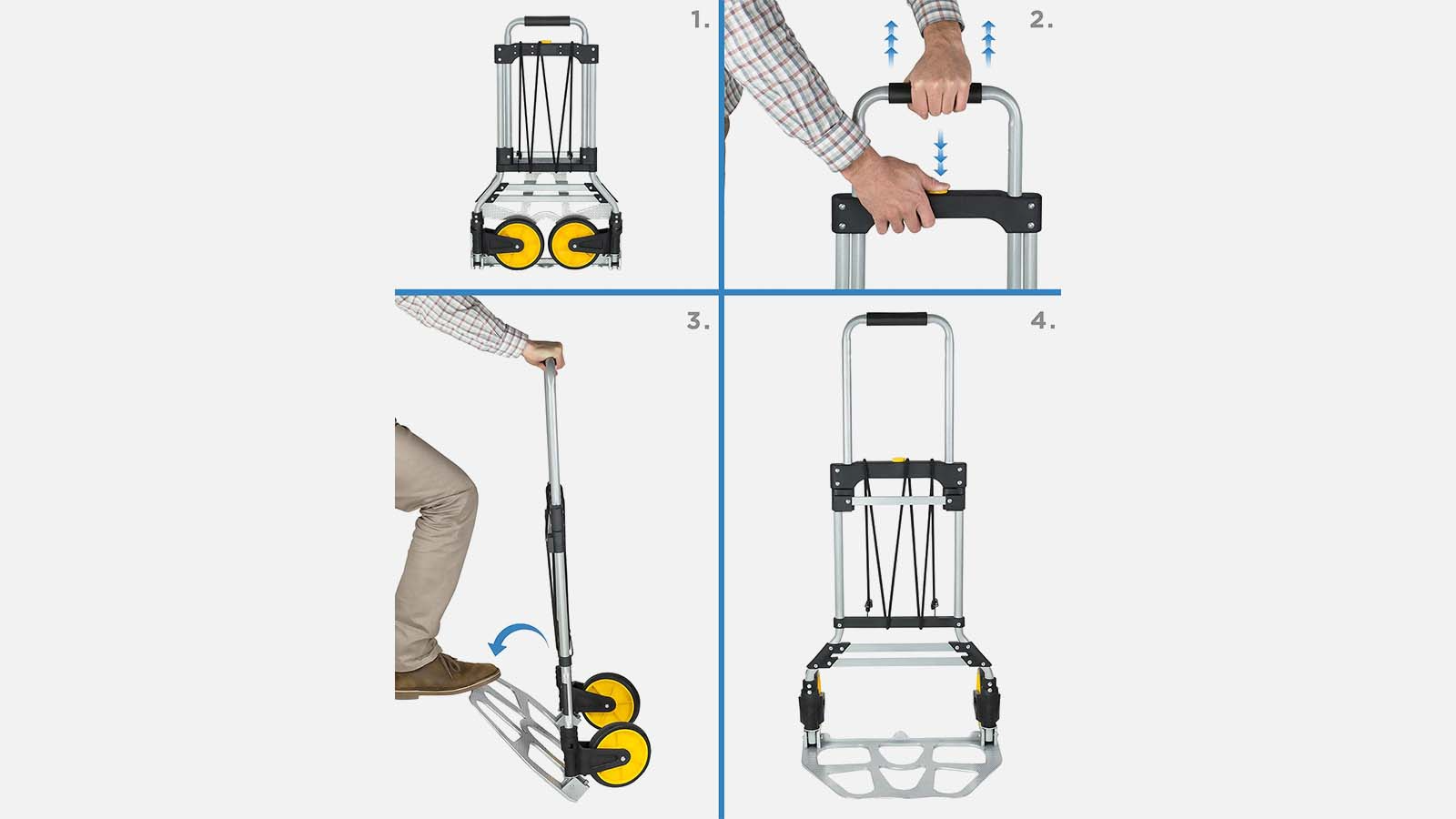 1.

2.

3.

4.