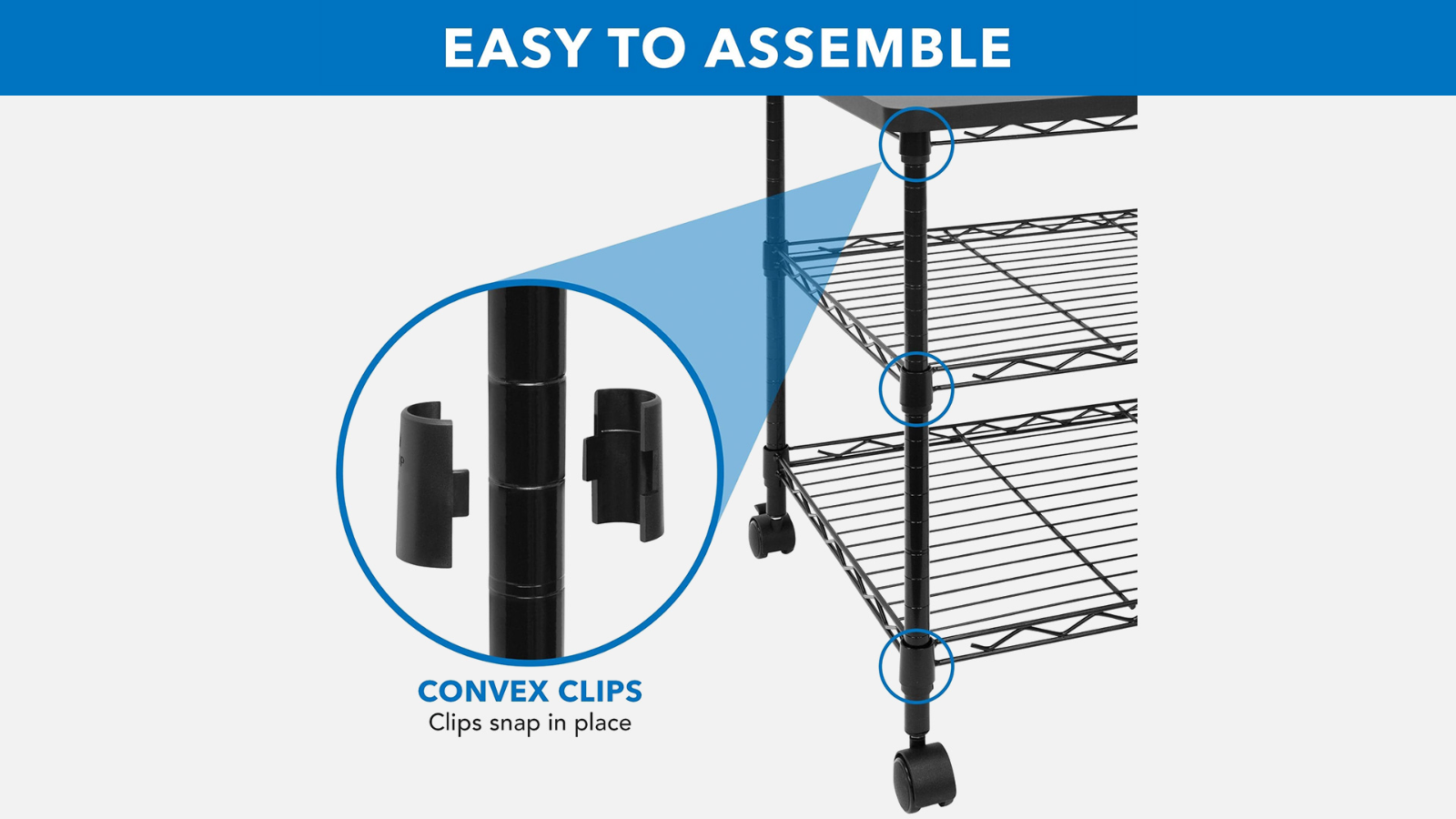 EASY TO ASSEMBLE

CONVEX CLIPS
Clips snap in place