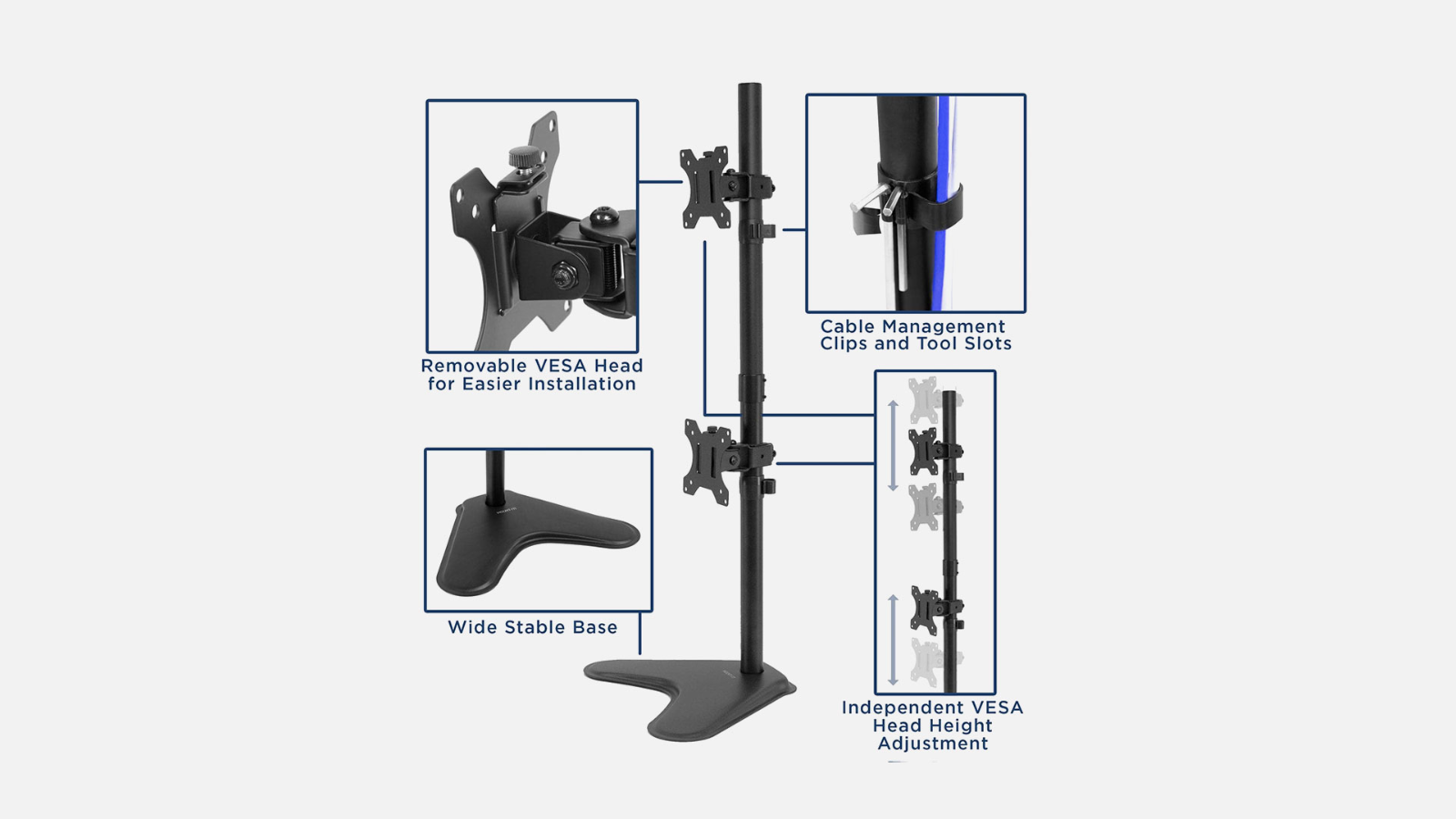 Removable VESA Head for Easier Installation

Cable Management Clips and Tool Slots

Wide Stable Base

Independent VESA Head Height Adjustment