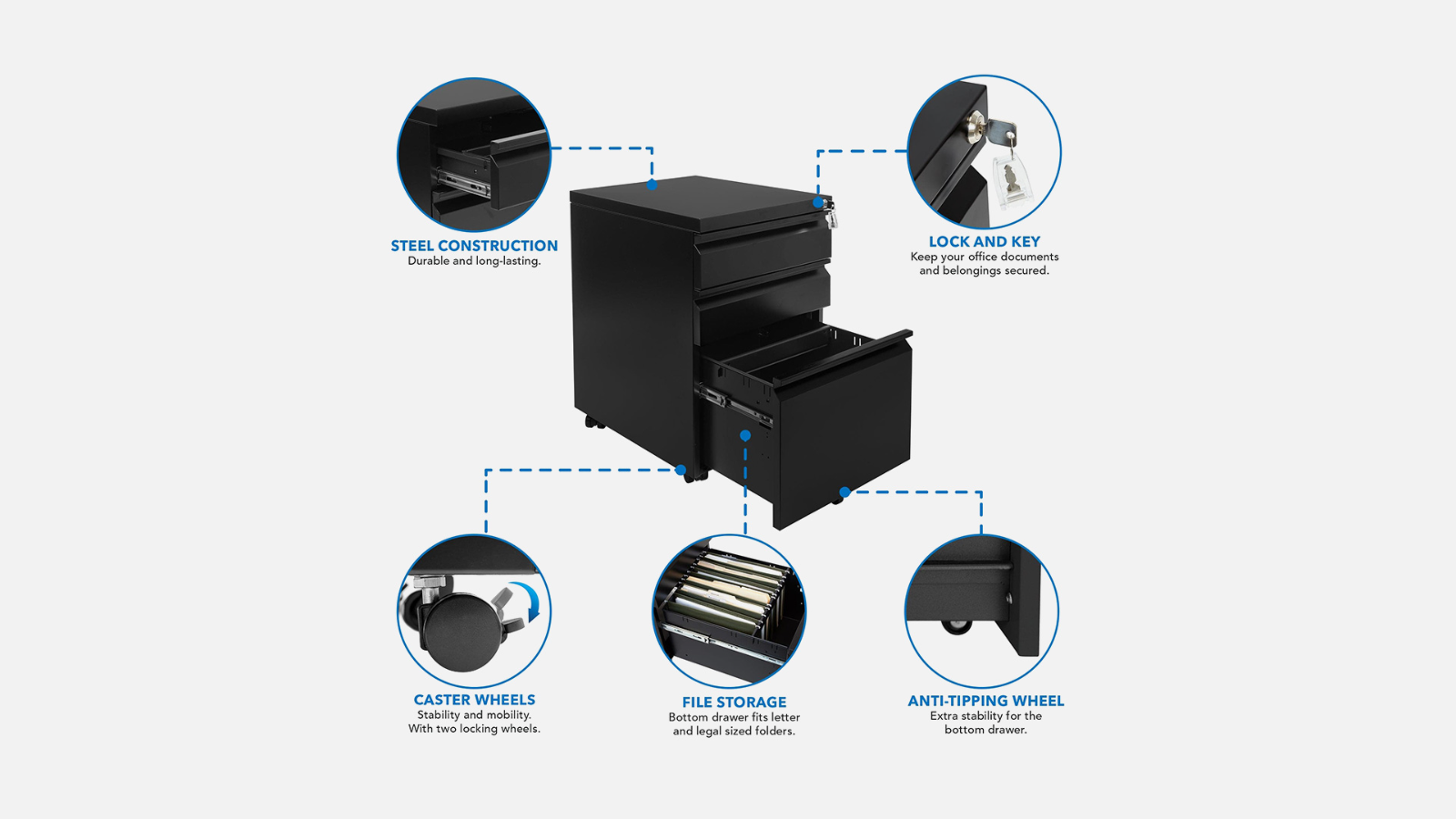 STEEL CONSTRUCTION
Durable and long-lasting.

LOCK AND KEY
Keep your office documents and belongings secured.

CASTER WHEELS
Stability and mobility. With two locking wheels.

FILE STORAGE
Bottom drawer fits letter and legal sized folders.

ANTI-TIPPING WHEEL
Extra stability for the bottom drawer.