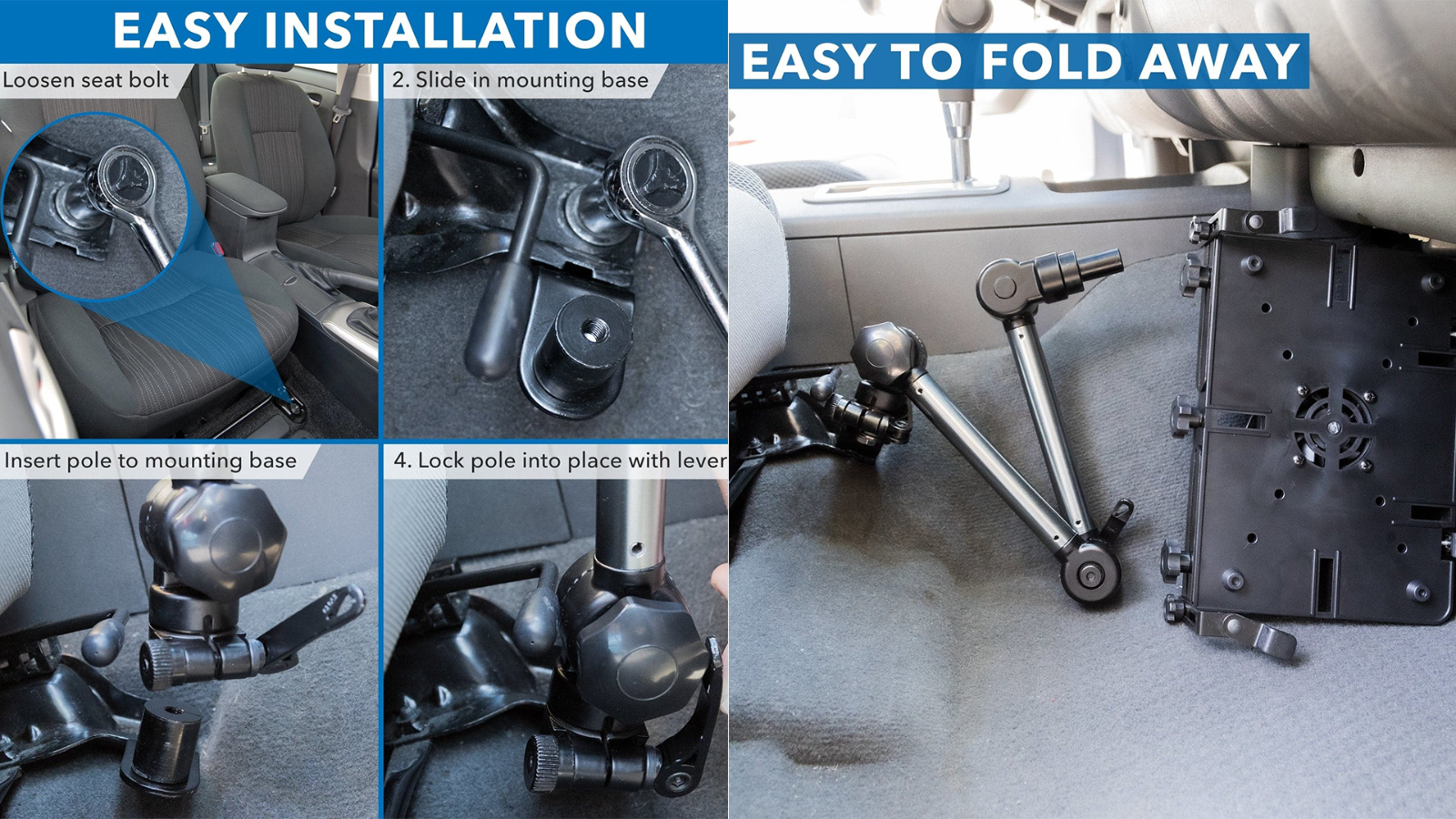 EASY INSTALLATION

Loosen seat bolt

2. Slide in mounting base

Insert pole to mounting base

4. Lock pole into place with lever

EASY TO FOLD AWAY