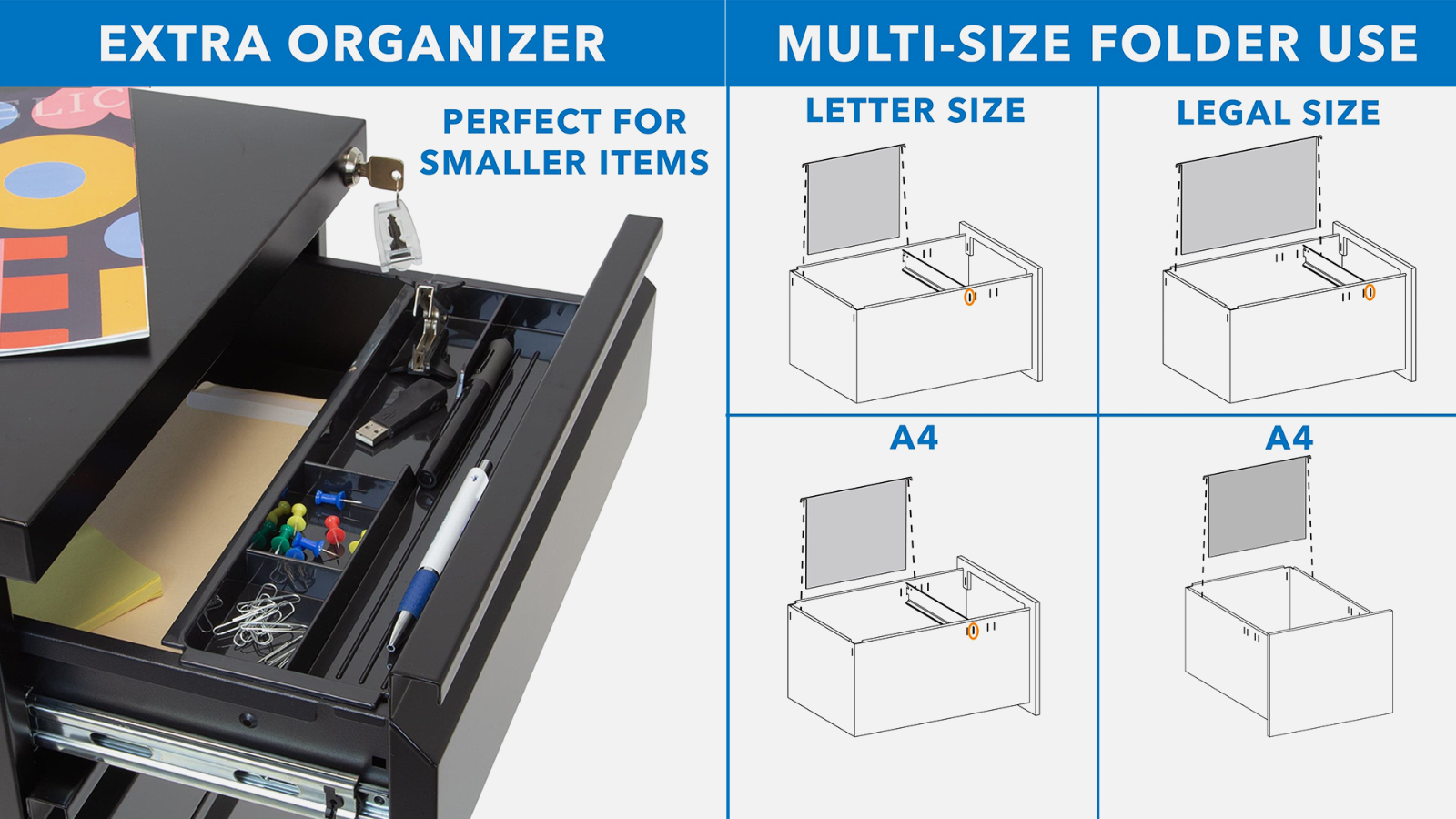 EXTRA ORGANIZER

PERFECT FOR SMALLER ITEMS

MULTI-SIZE FOLDER USE

LETTER SIZE

LEGAL SIZE

A4

A4