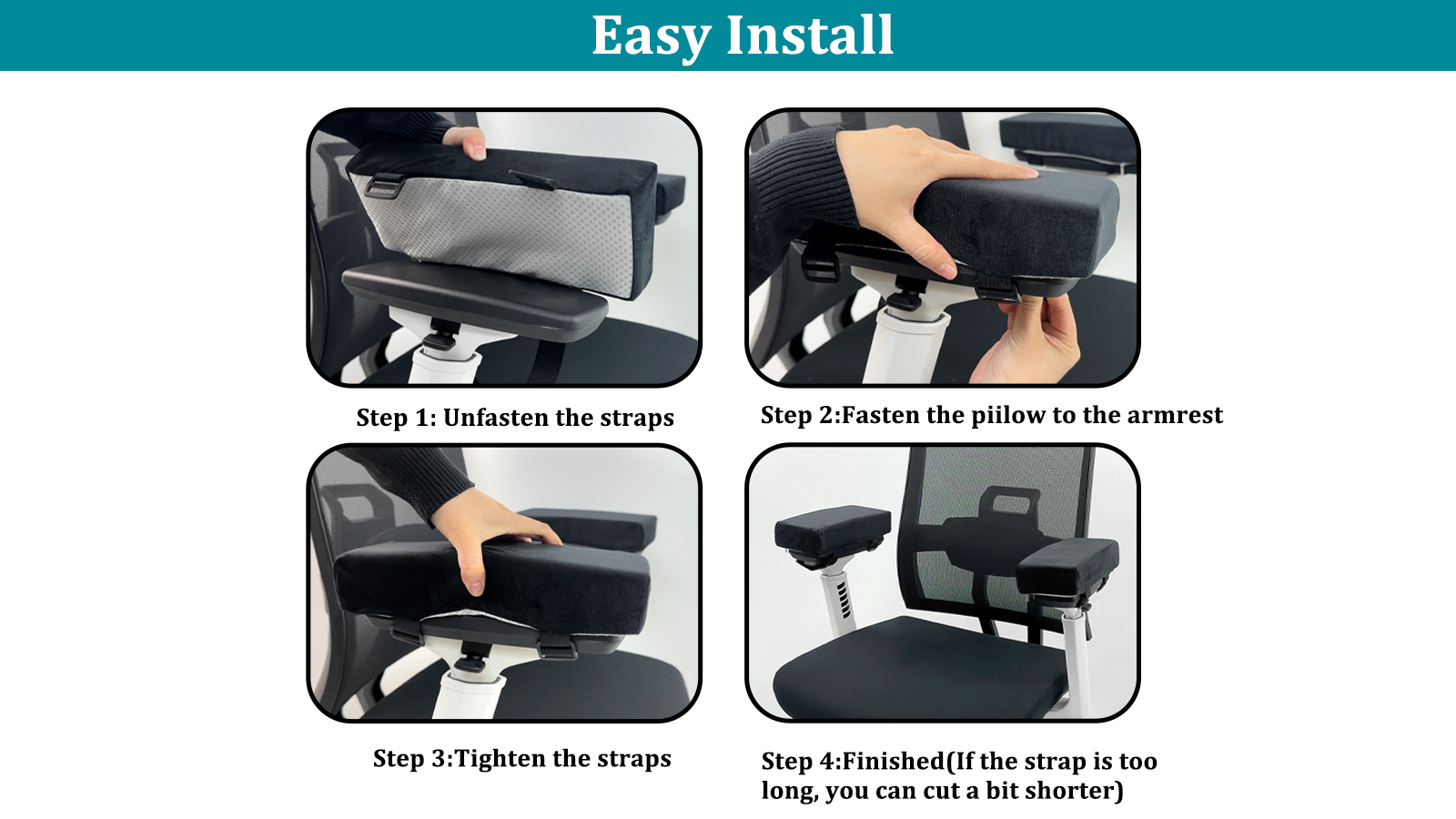 Easy Install

Step 1: Unfasten the straps

Step 2:Fasten the piilow to the armrest

Step 3:Tighten the straps

Step 4:Finished(If the strap is too long, you can cut a bit shorter)