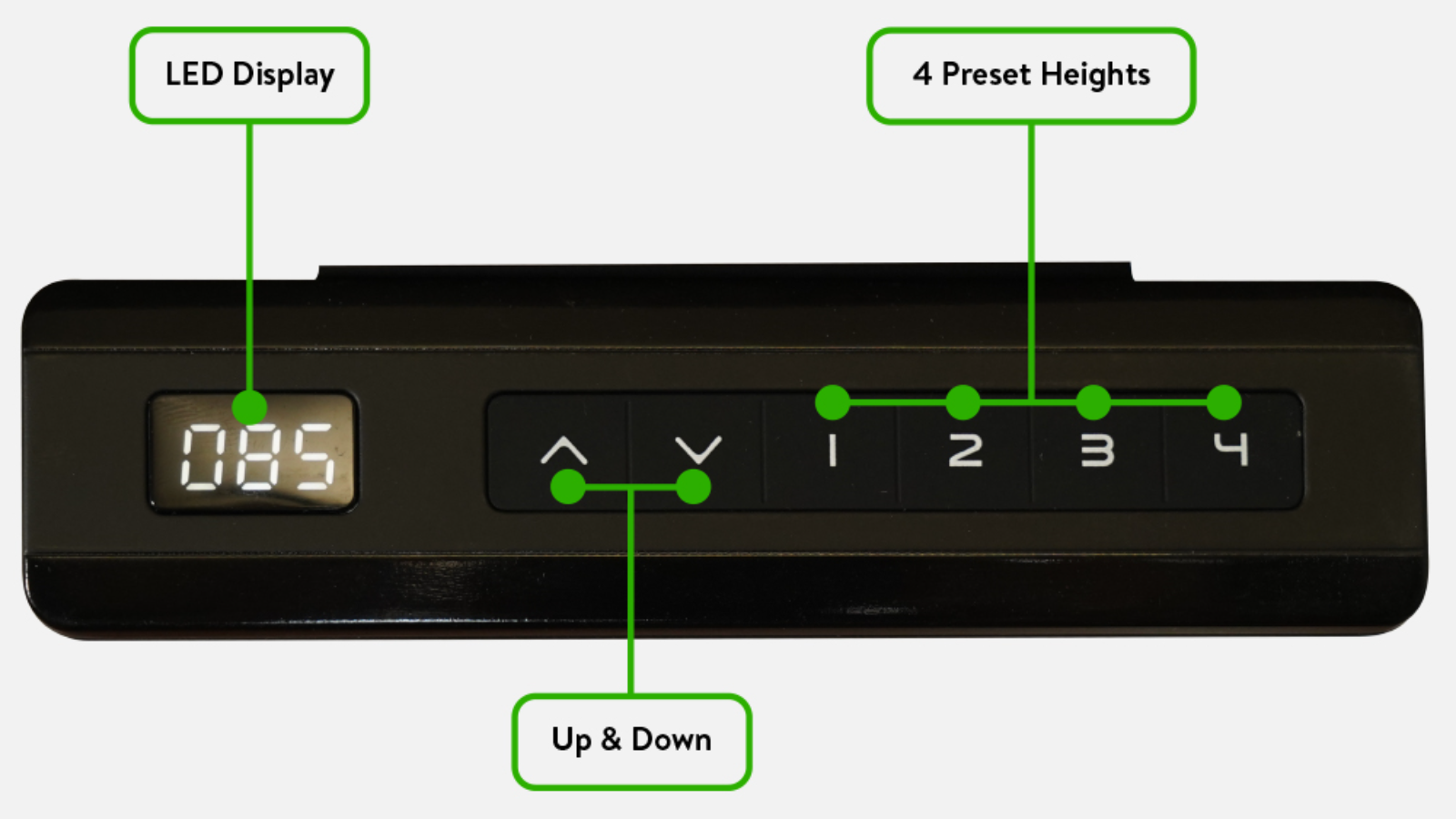 LED Display

4 Preset Heights

085

1 2 3 4

Up & Down