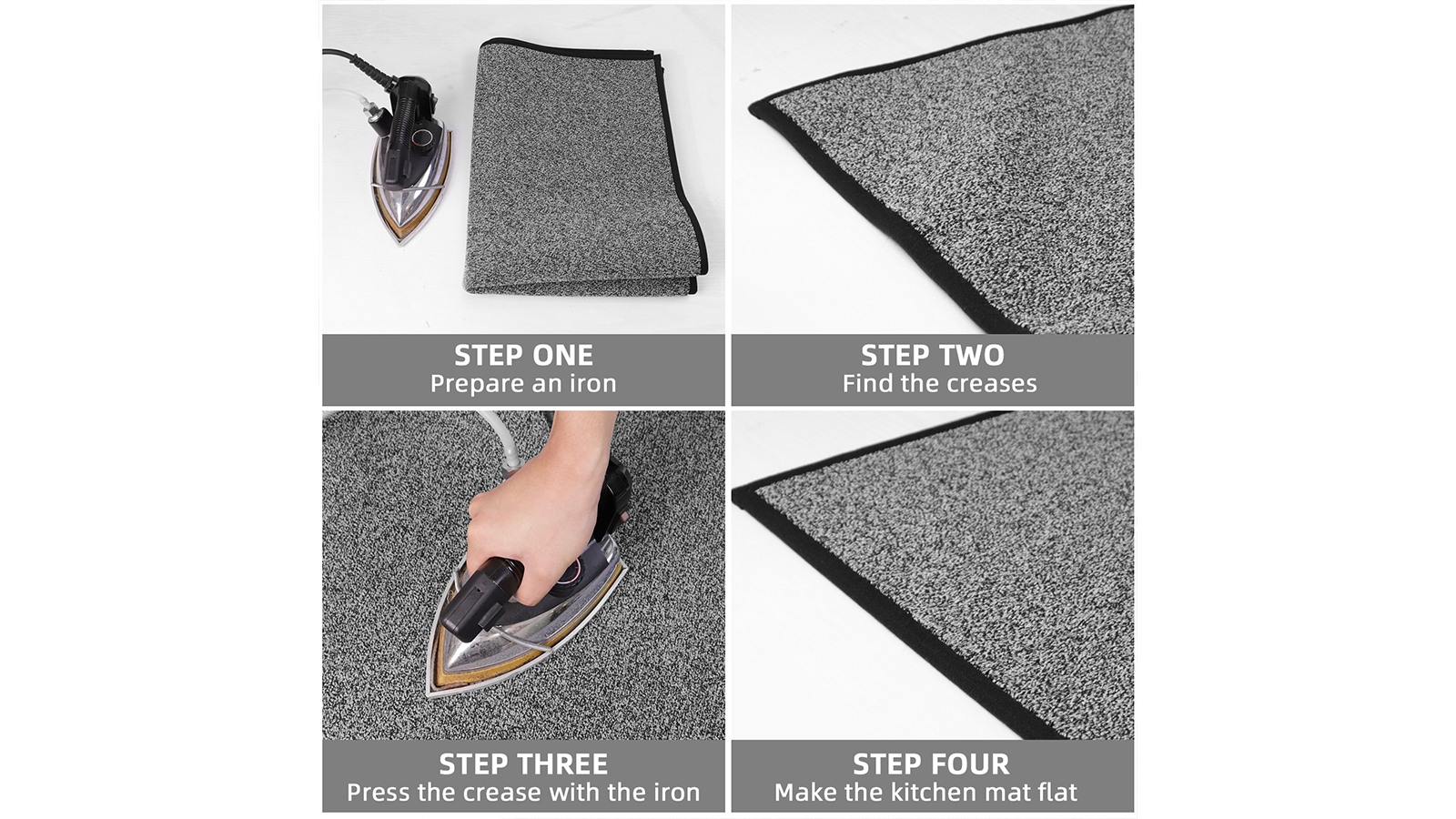 STEP ONE
Prepare an iron

STEP TWO
Find the creases

STEP THREE
Press the crease with the iron

STEP FOUR
Make the kitchen mat flat