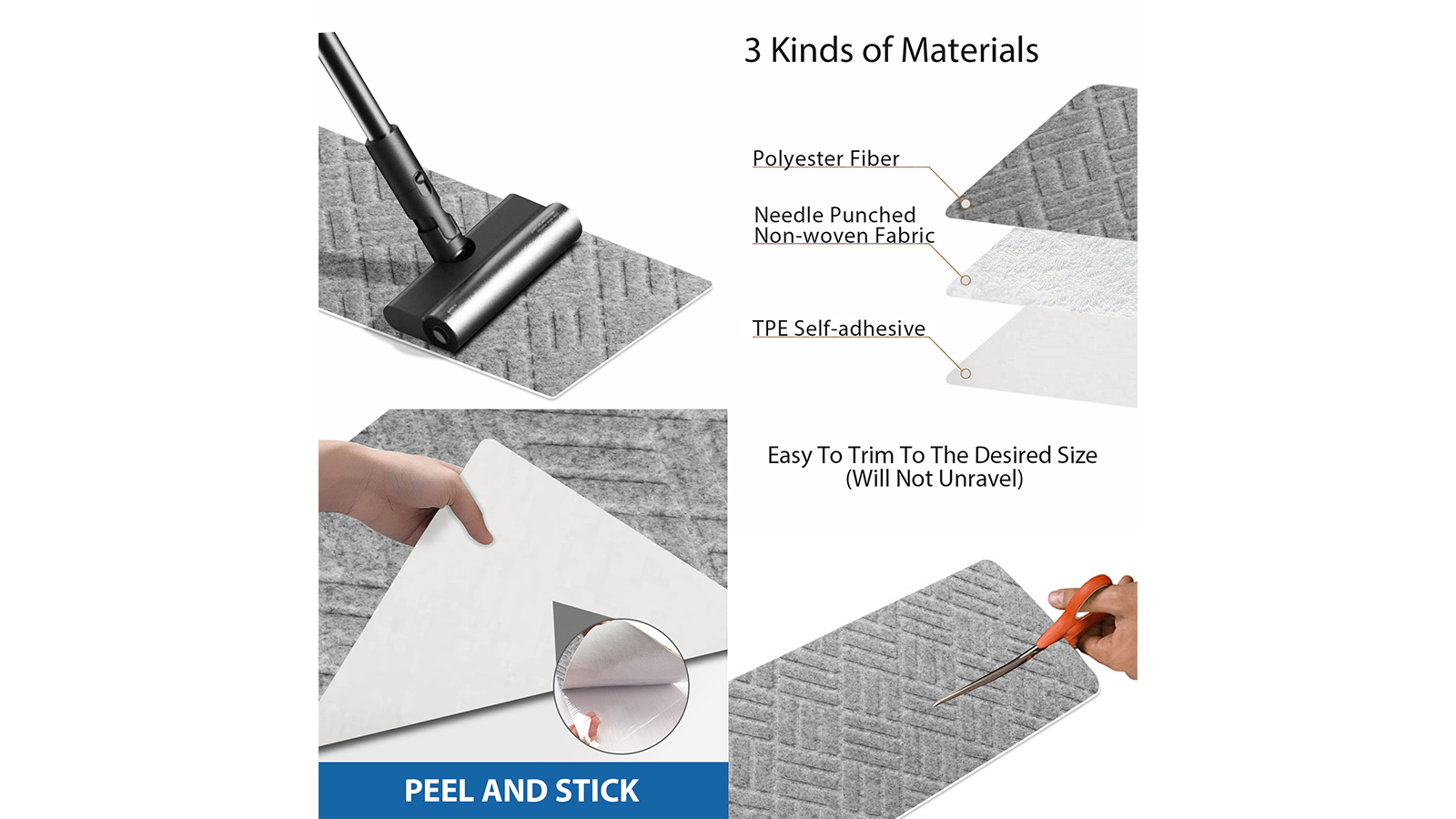 3 Kinds of Materials

Polyester Fiber

Needle Punched Non-woven Fabric

TPE Self-adhesive

Easy To Trim To The Desired Size (Will Not Unravel)

PEEL AND STICK