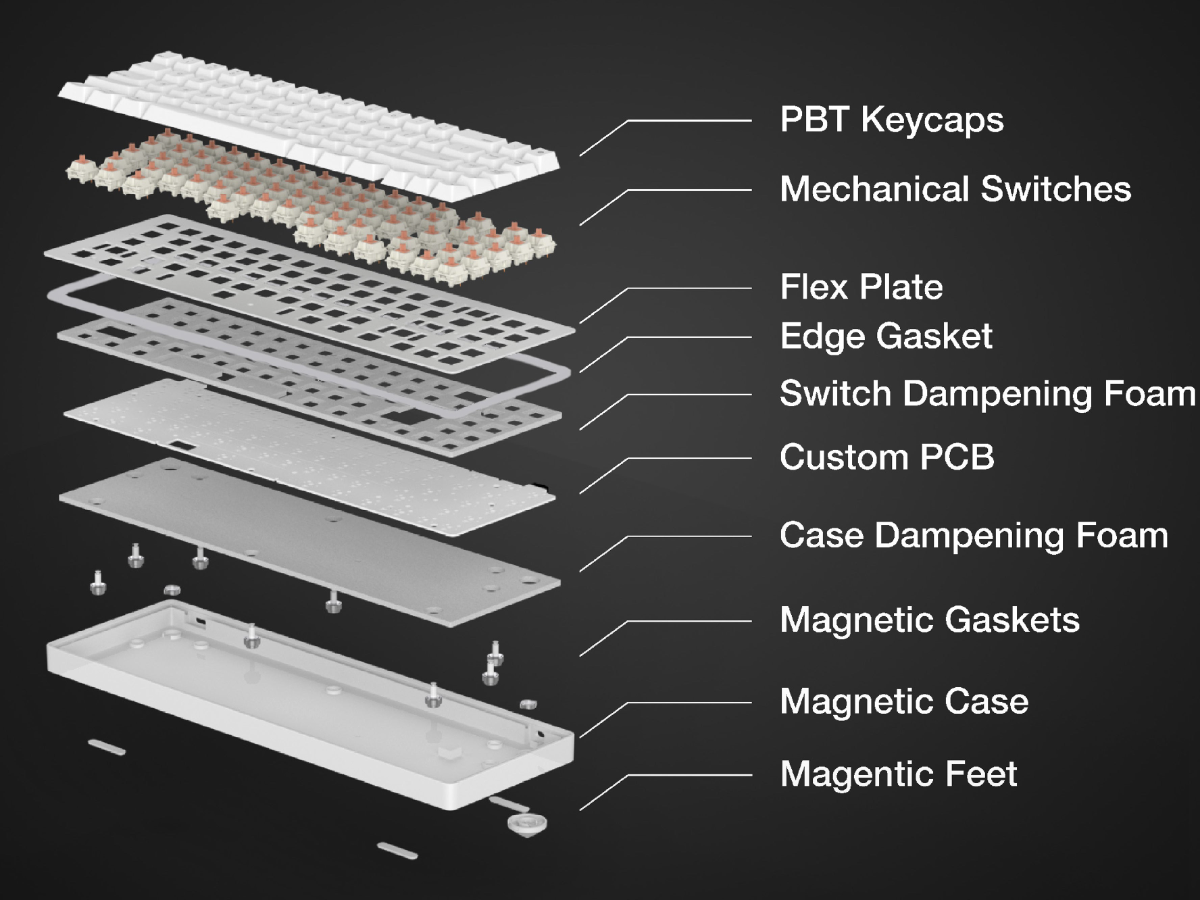 PBT Keycaps
Mechanical Switches
Flex Plate
Edge Gasket
Switch Dampening Foam
Custom PCB
Case Dampening Foam
Magnetic Gaskets
Magnetic Case
Magentic Feet