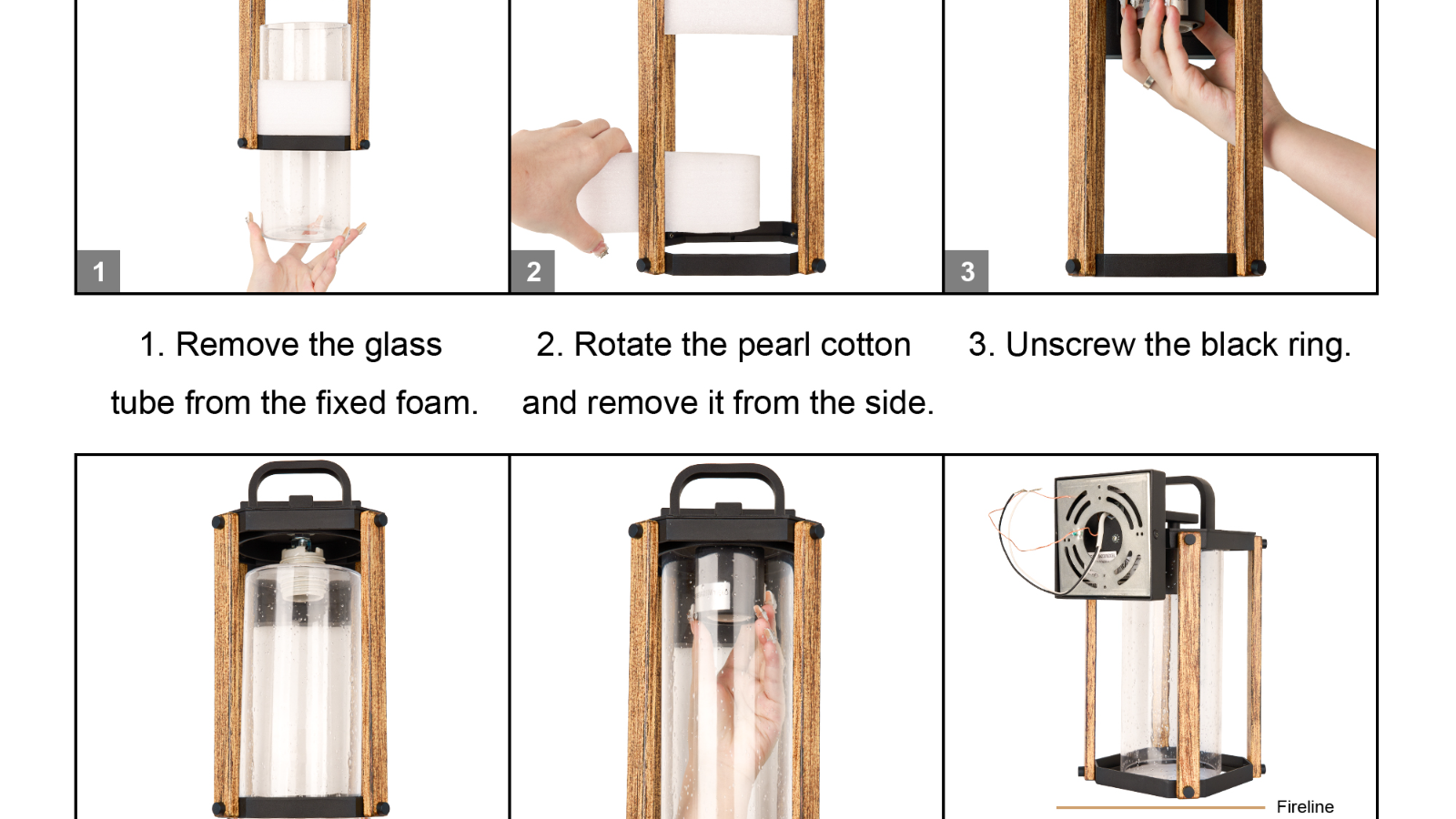 1

2

3

1. Remove the glass tube from the fixed foam.

2. Rotate the pearl cotton and remove it from the side.

3. Unscrew the black ring.

Fireline