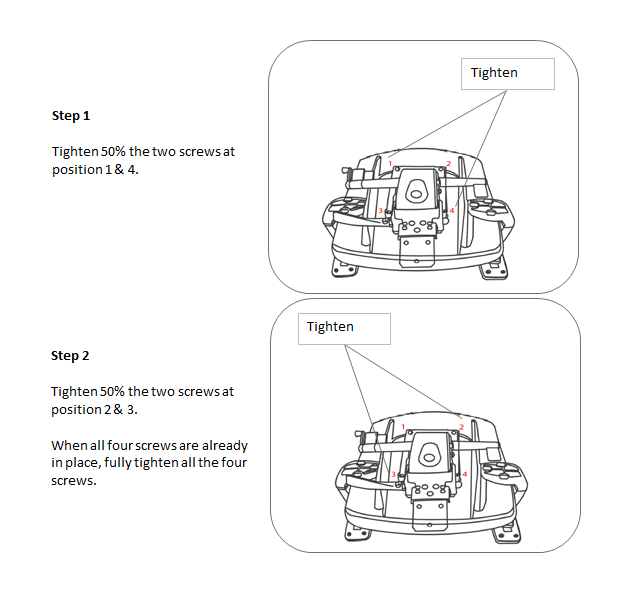 Step 1

Tighten 50% the two screws at position 1 & 4.

Tighten

1
2
3
4

Step 2

Tighten 50% the two screws at position 2 & 3.

When all four screws are already in place, fully tighten all the four screws.

Tighten

1
2
3
4