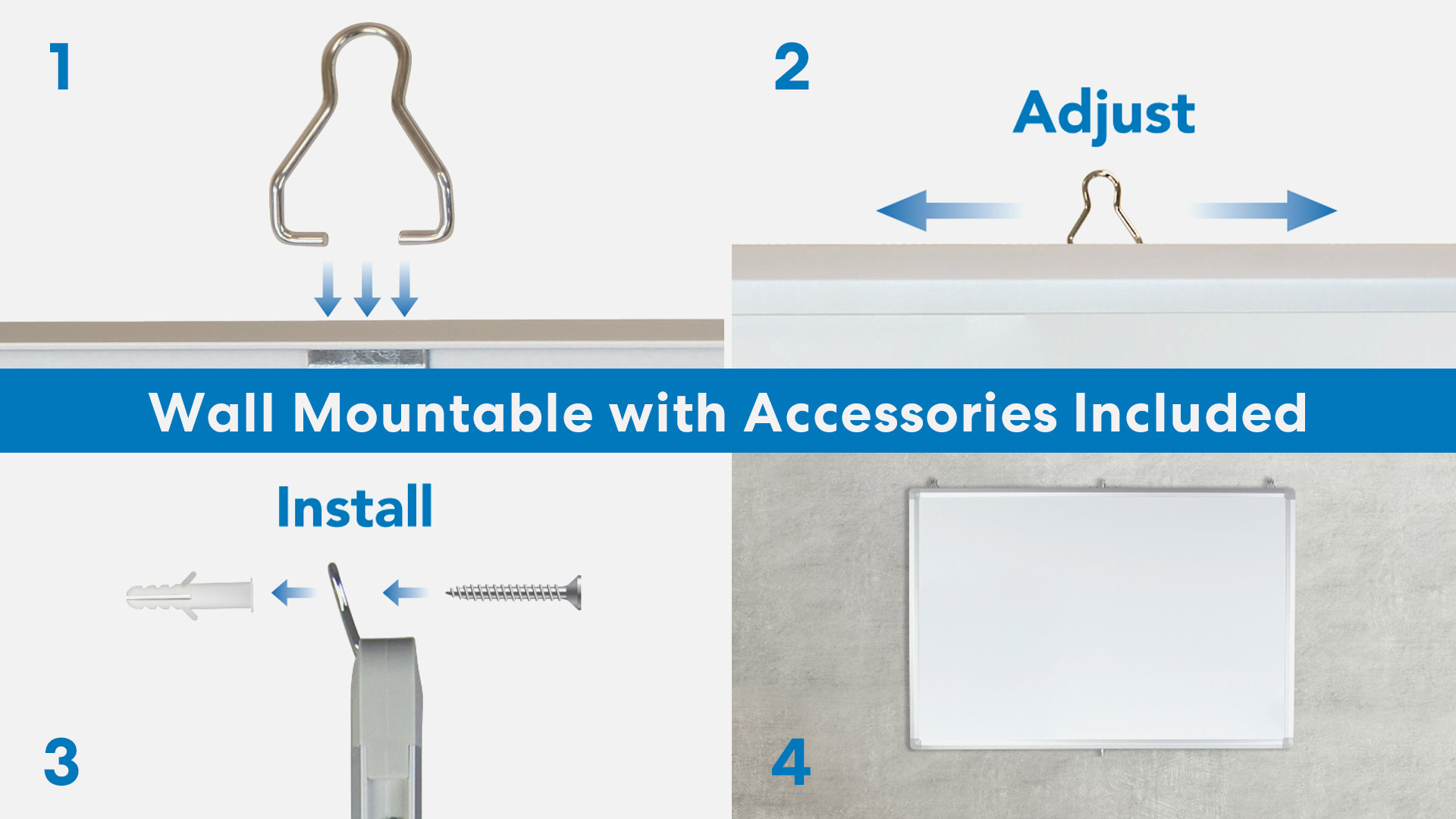 1

2

Adjust

Wall Mountable with Accessories Included

Install

3

4