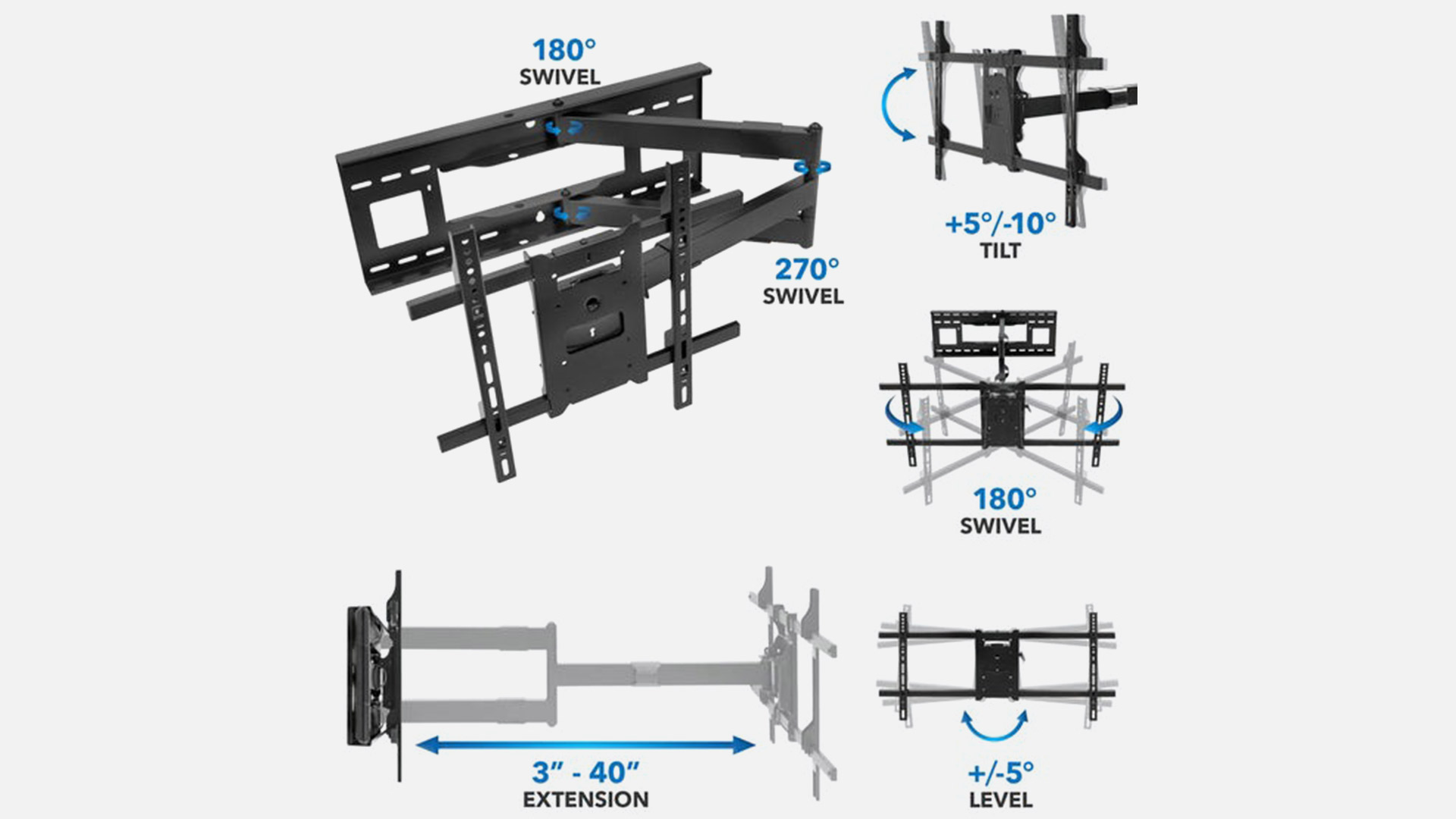 180°
SWIVEL

+5°/-10°
TILT

270°
SWIVEL

180°
SWIVEL

3" - 40"
EXTENSION

+/-5°
LEVEL