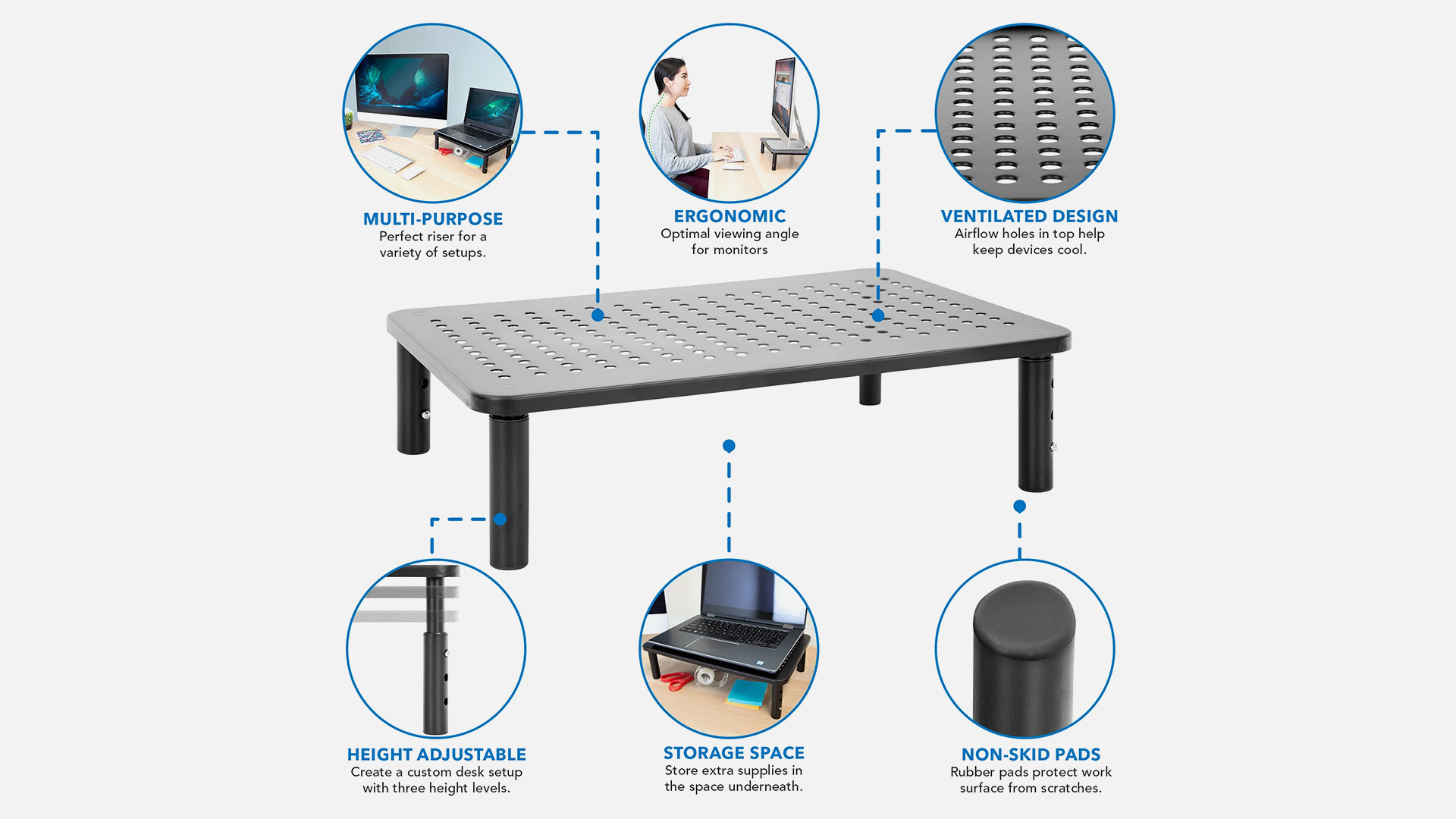 MULTI-PURPOSE
Perfect riser for a variety of setups.

ERGONOMIC
Optimal viewing angle for monitors

VENTILATED DESIGN
Airflow holes in top help keep devices cool.

HEIGHT ADJUSTABLE
Create a custom desk setup with three height levels.

STORAGE SPACE
Store extra supplies in the space underneath.

NON-SKID PADS
Rubber pads protect work surface from scratches.