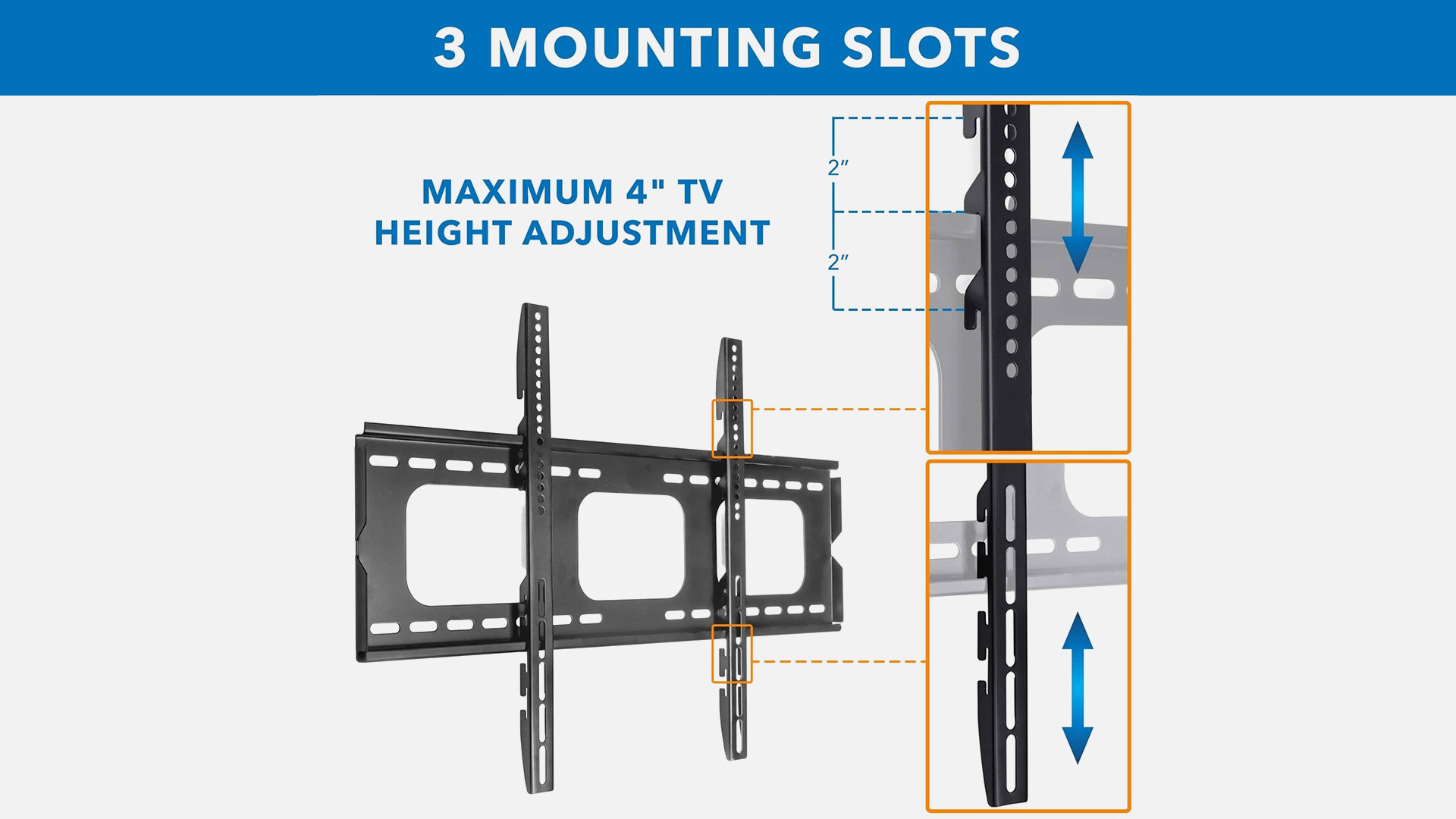 3 MOUNTING SLOTS

MAXIMUM 4" TV HEIGHT ADJUSTMENT

2″

2″