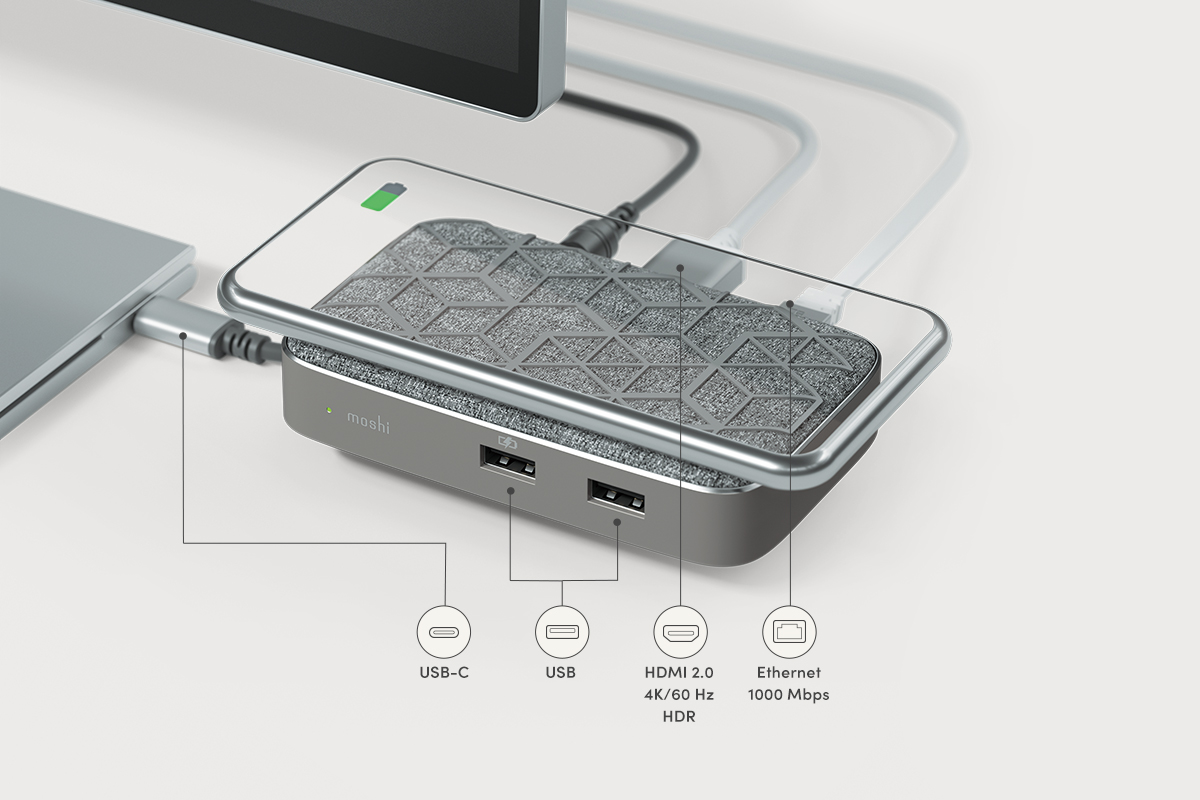 moshi

USB-C

USB

HDMI 2.0
4K/60 Hz
HDR

Ethernet
1000 Mbps