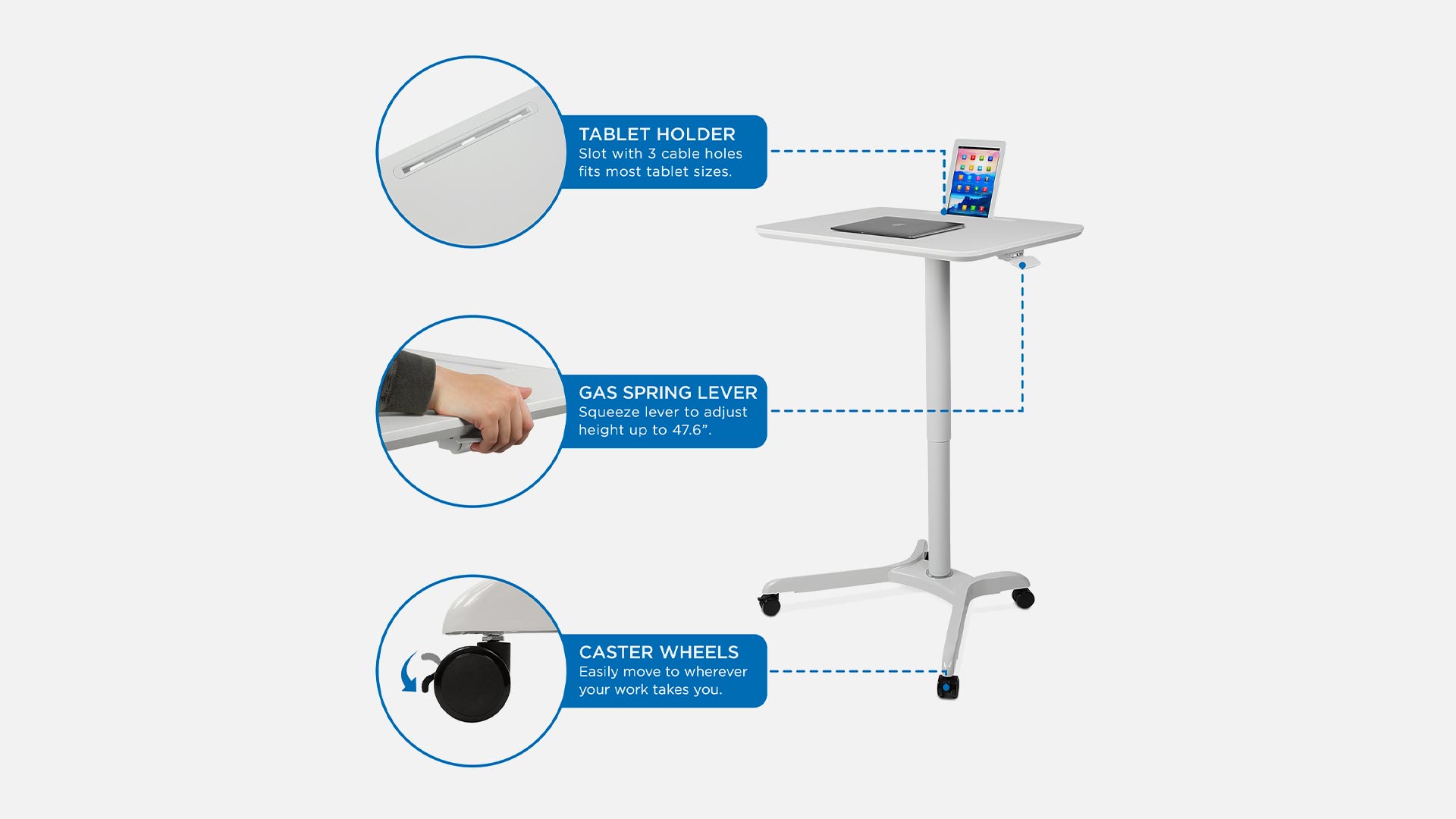 TABLET HOLDER
Slot with 3 cable holes fits most tablet sizes.

GAS SPRING LEVER
Squeeze lever to adjust height up to 47.6”.

CASTER WHEELS
Easily move to wherever your work takes you.