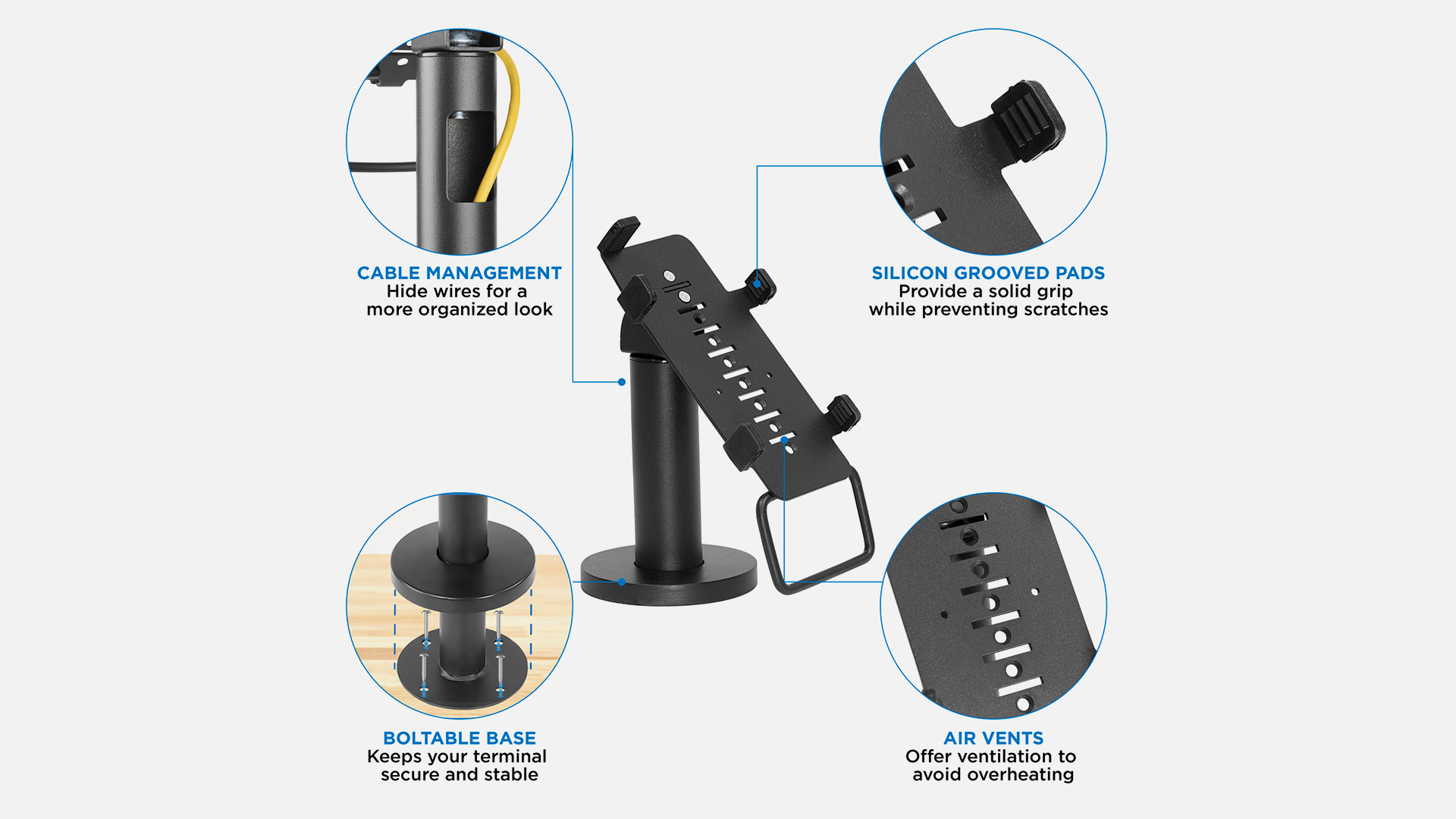 CABLE MANAGEMENT
Hide wires for a more organized look

SILICON GROOVED PADS
Provide a solid grip while preventing scratches

BOLTABLE BASE
Keeps your terminal secure and stable

AIR VENTS
Offer ventilation to avoid overheating