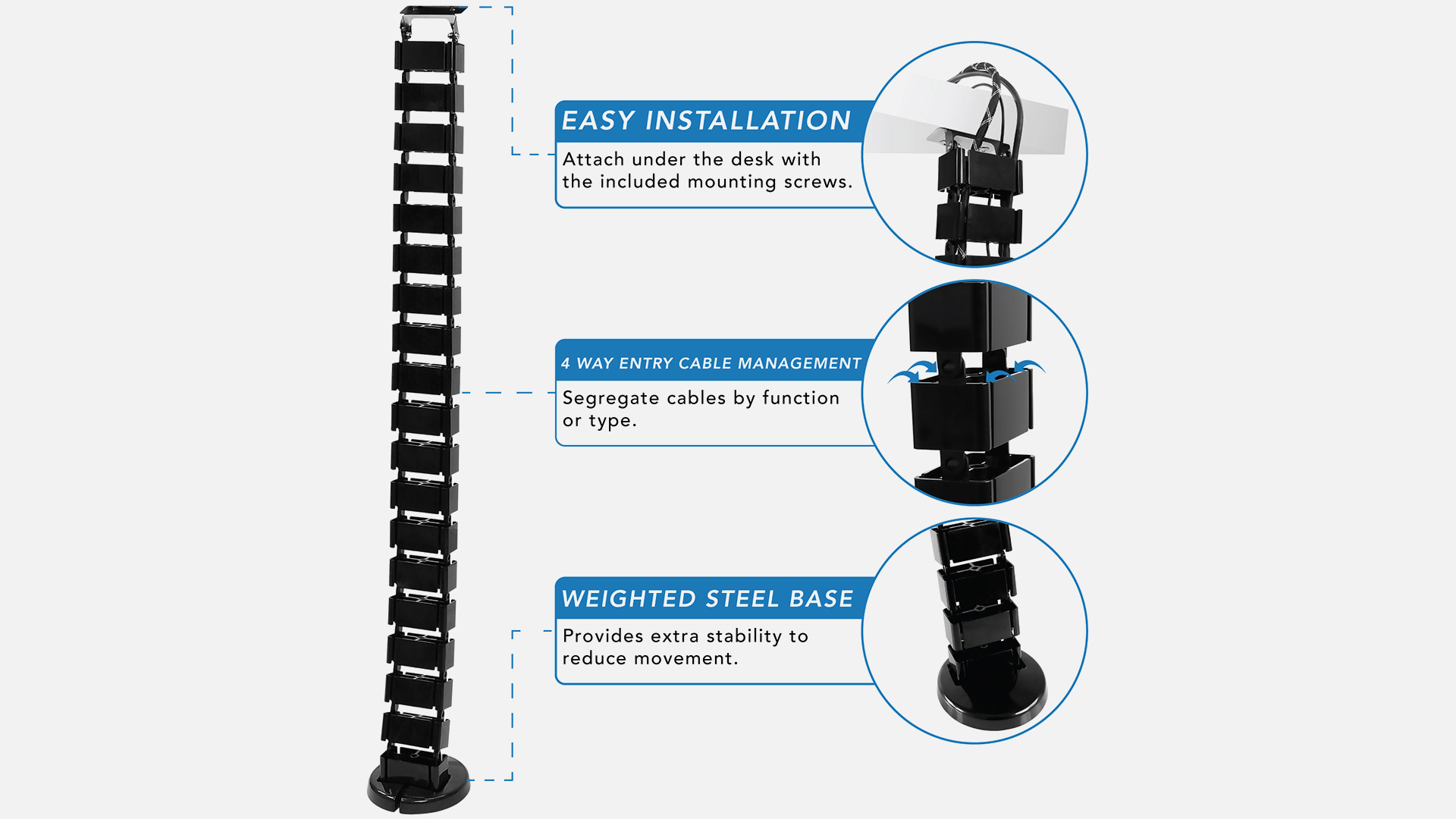 EASY INSTALLATION

Attach under the desk with the included mounting screws.

4 WAY ENTRY CABLE MANAGEMENT

Segregate cables by function or type.

WEIGHTED STEEL BASE

Provides extra stability to reduce movement.