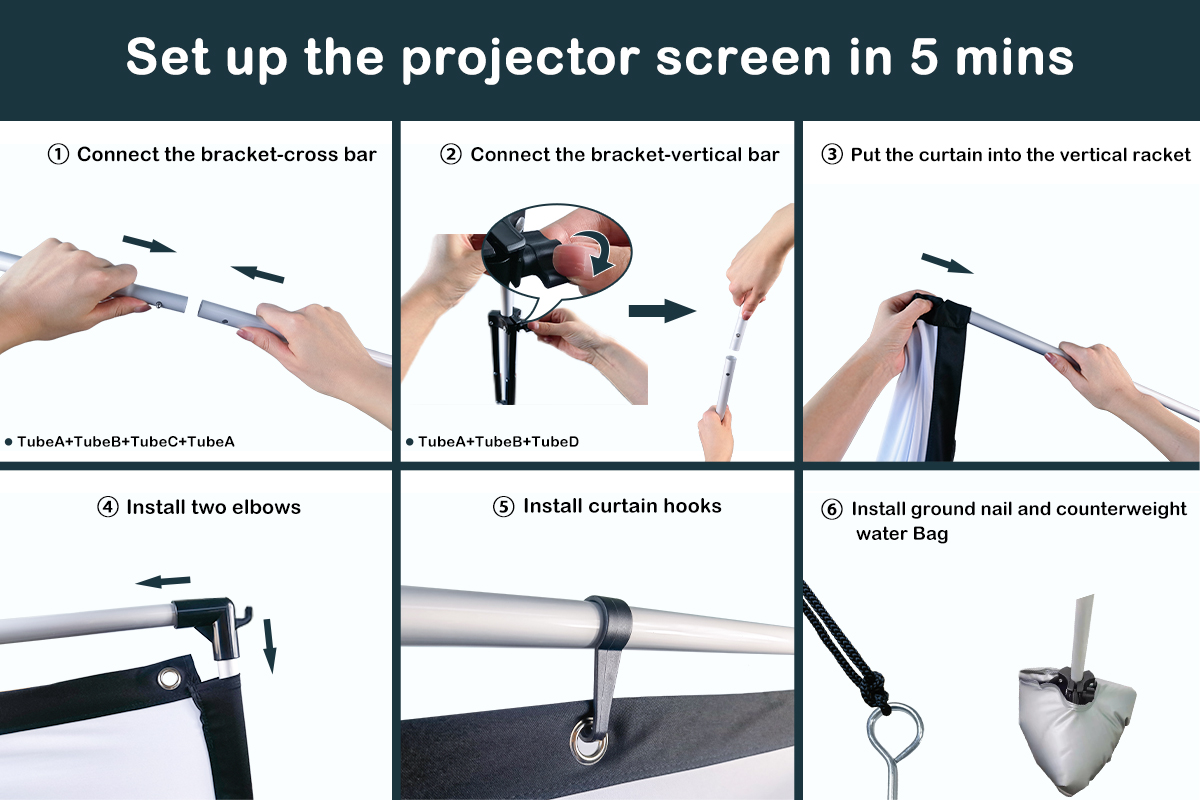 Set up the projector screen in 5 mins

① Connect the bracket-cross bar

● TubeA+TubeB+TubeC+TubeA

② Connect the bracket-vertical bar

● TubeA+TubeB+TubeD

③ Put the curtain into the vertical racket

④ Install two elbows

⑤ Install curtain hooks

⑥ Install ground nail and counterweight water Bag