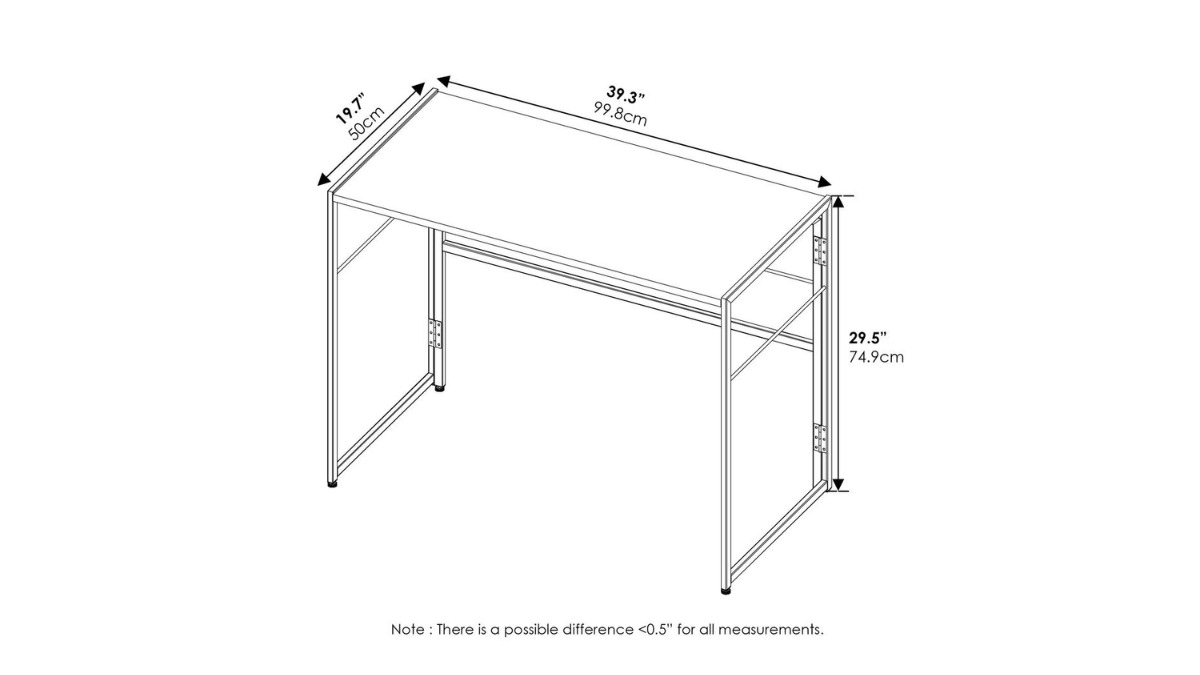 19.7"
50cm

39.3"
99.8cm

29.5"
74.9cm

Note : There is a possible difference <0.5" for all measurements.