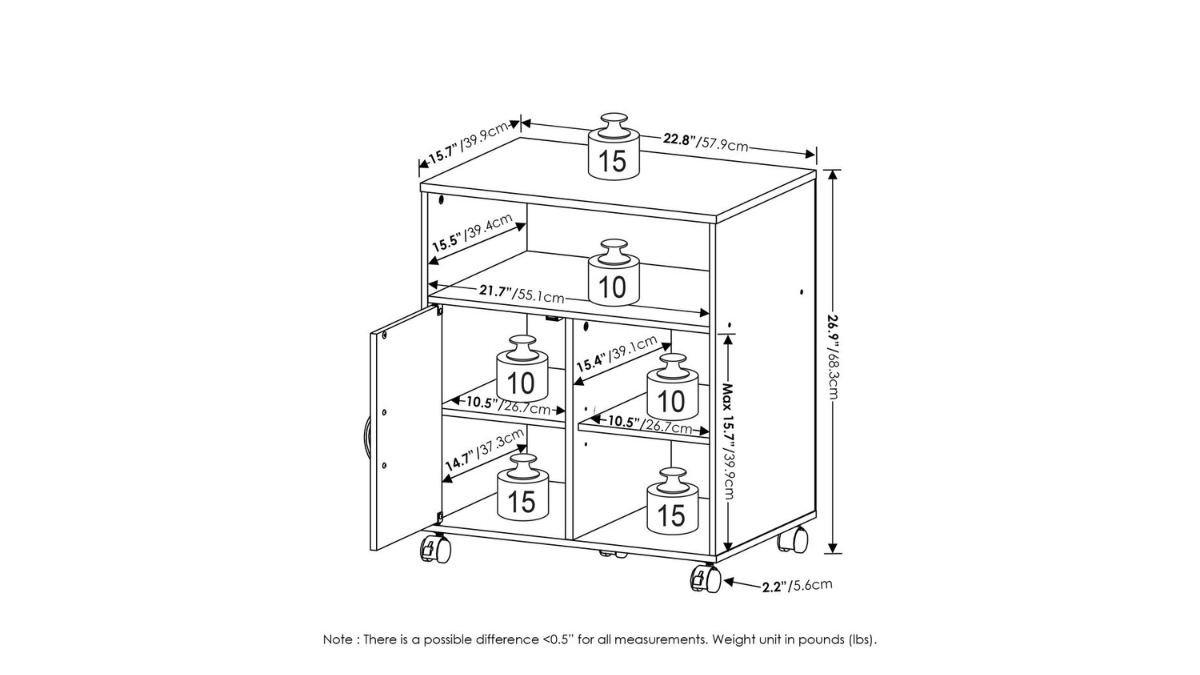 15.7"/39.9cm
22.8"/57.9cm
15
15.5"/39.4cm
10
21.7"/55.1cm
26.9"/68.3cm
10
15.4"/39.1cm
10
10.5"/26.7cm
10.5"/26.7cm
Max 15.7"/39.9cm
14.7"/37.3cm
15
15
2.2"/5.6cm

Note : There is a possible difference <0.5" for all measurements. Weight unit in pounds (lbs).