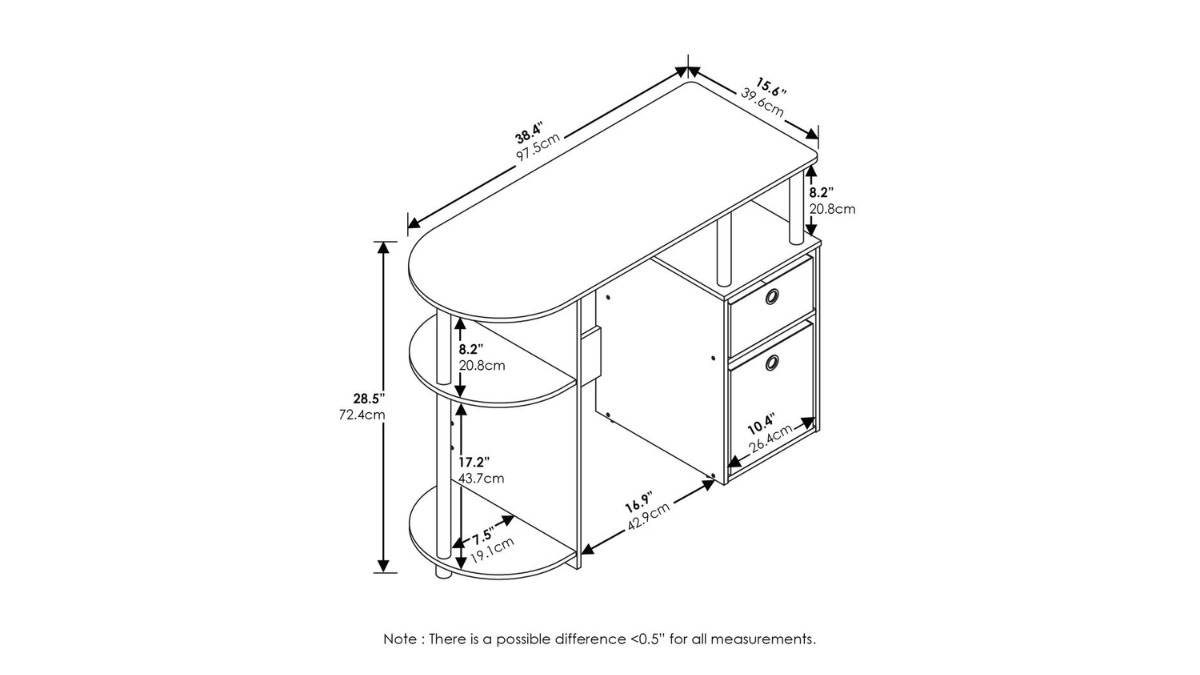 38.4"
97.5cm

15.6"
39.6cm

8.2"
20.8cm

28.5"
72.4cm

8.2"
20.8cm

17.2"
43.7cm

7.5"
19.1cm

16.9"
42.9cm

10.4"
26.4cm

Note : There is a possible difference <0.5" for all measurements.