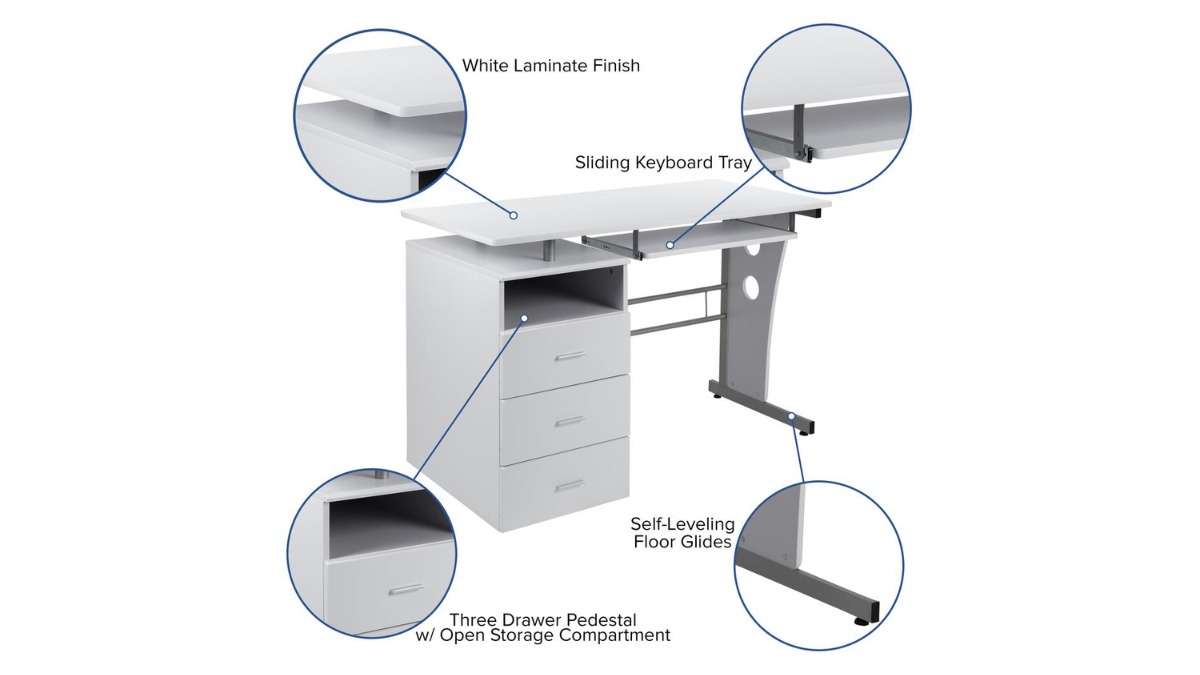 White Laminate Finish

Sliding Keyboard Tray

Self-Leveling Floor Glides

Three Drawer Pedestal w/ Open Storage Compartment