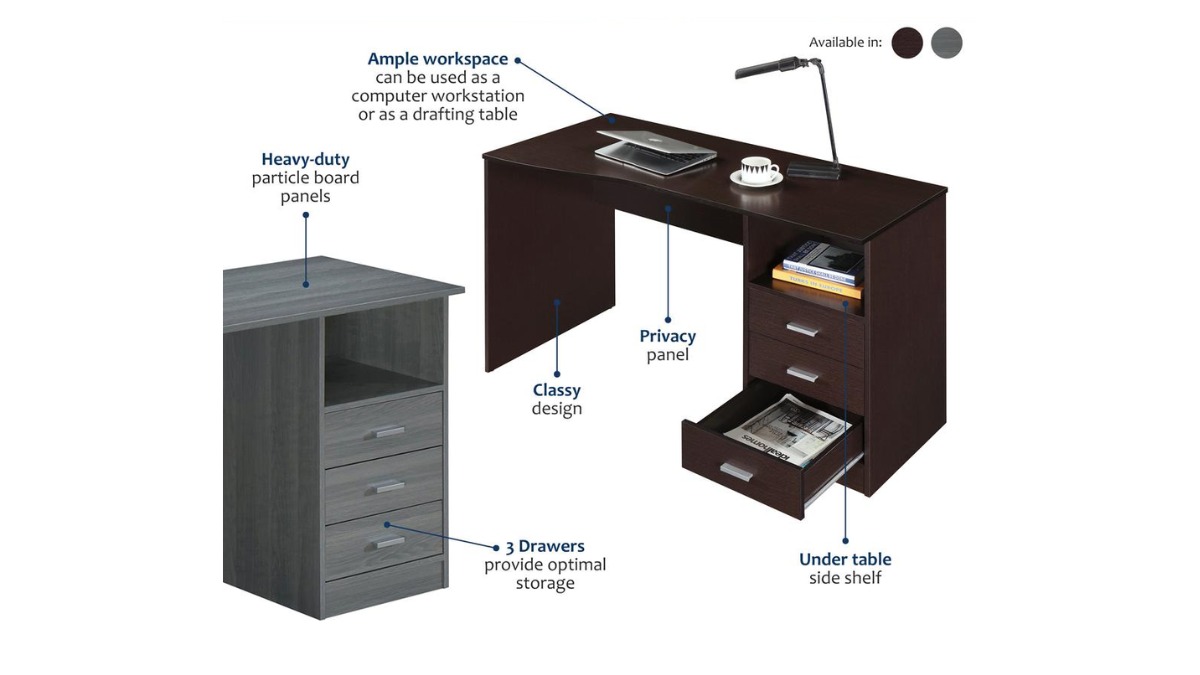 Available in:

Ample workspace
can be used as a computer workstation or as a drafting table

Heavy-duty
particle board panels

Privacy
panel

Classy
design

3 Drawers
provide optimal storage

Under table
side shelf