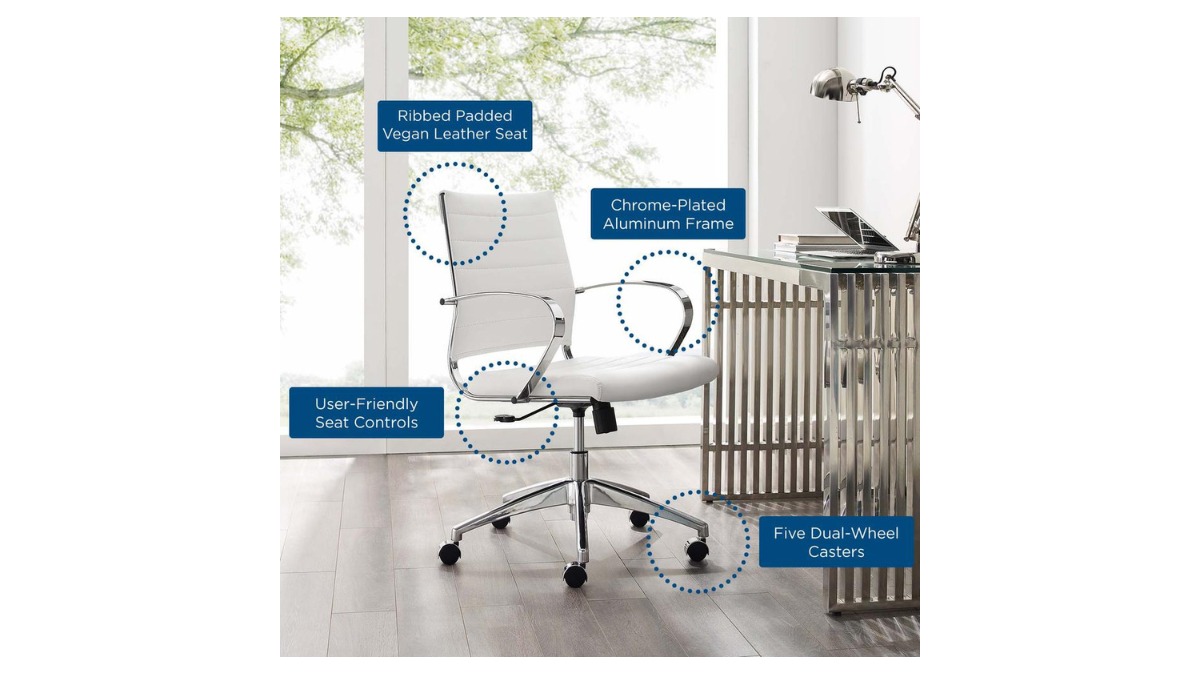 Ribbed Padded Vegan Leather Seat

Chrome-Plated Aluminum Frame

User-Friendly Seat Controls

Five Dual-Wheel Casters