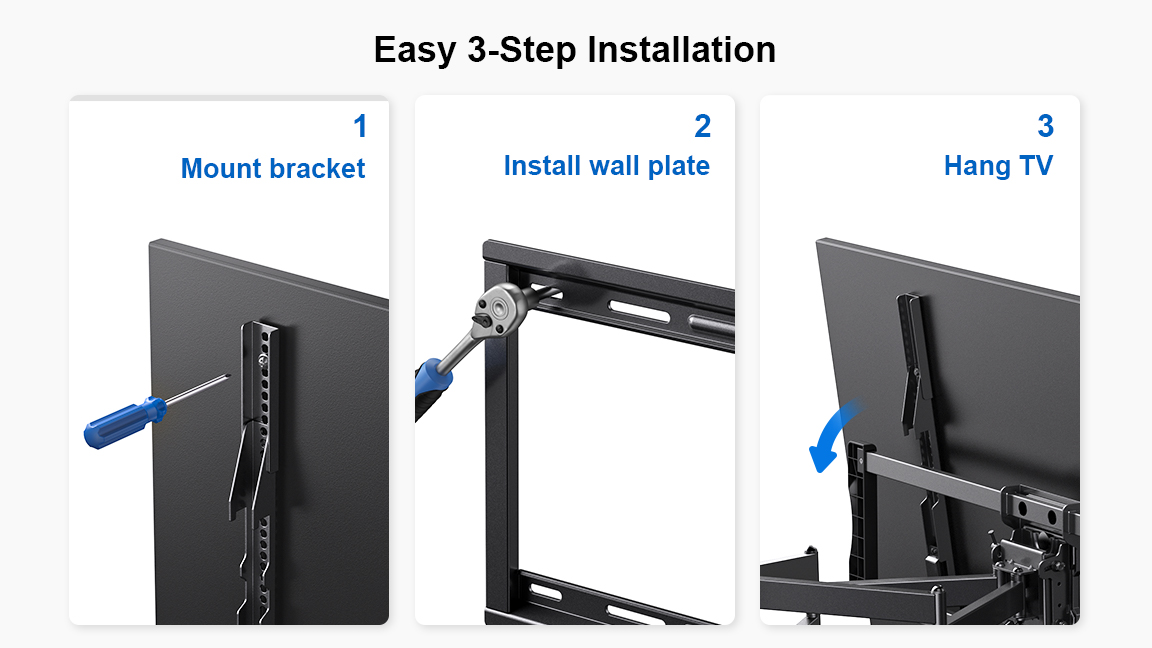 Easy 3-Step Installation

1
Mount bracket

2
Install wall plate

3
Hang TV