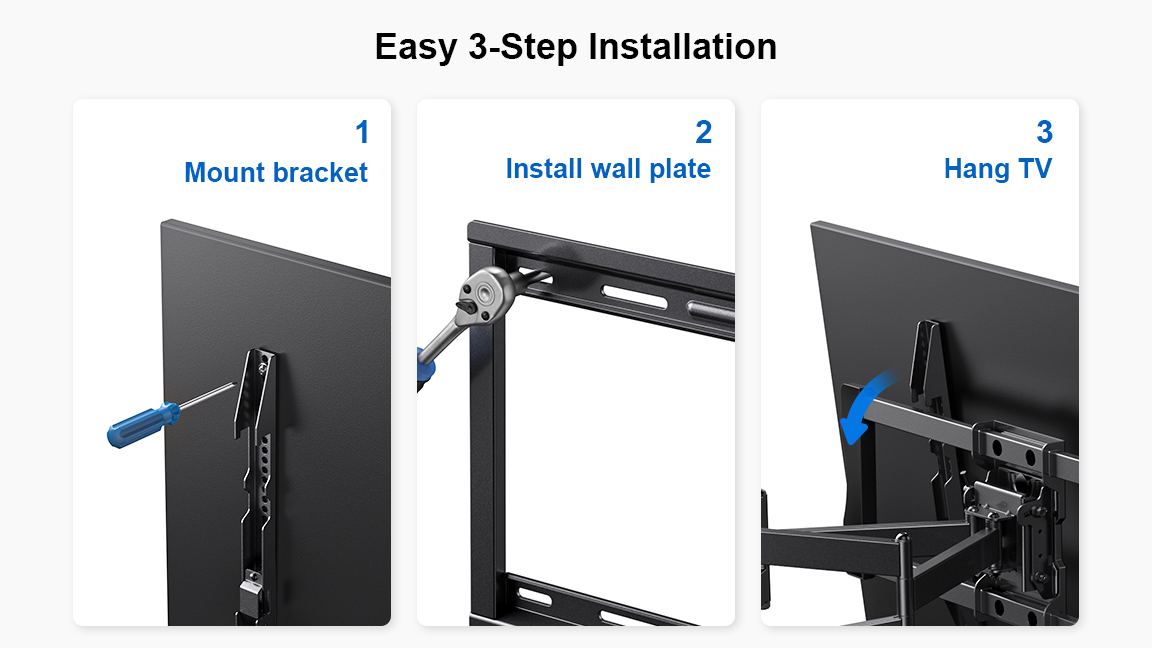 Easy 3-Step Installation

1
Mount bracket

2
Install wall plate

3
Hang TV