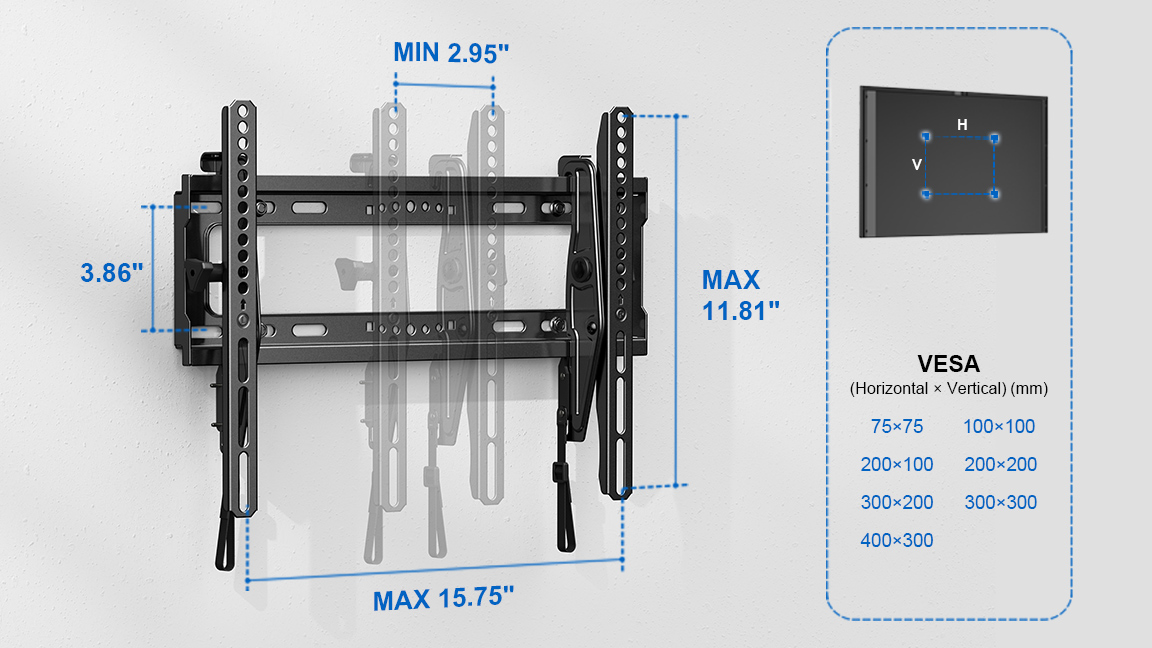 MIN 2.95"

3.86"

MAX 11.81"

MAX 15.75"

H

V

VESA
(Horizontal × Vertical) (mm)

75×75 100×100
200×100 200×200
300×200 300×300
400×300