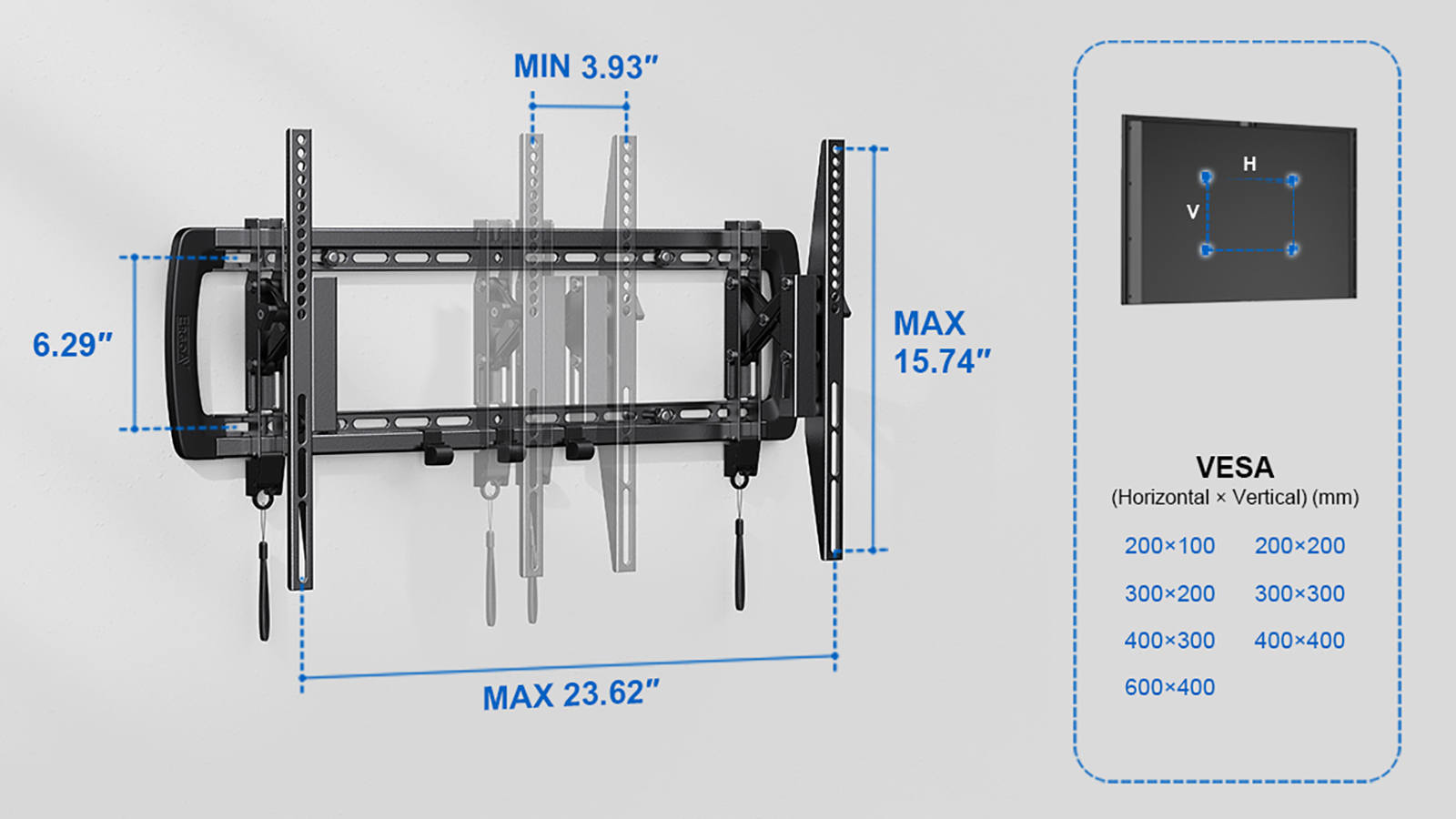 MIN 3.93″

6.29″

MAX 15.74″

MAX 23.62″

H

V

VESA
(Horizontal × Vertical) (mm)

200×100
200×200
300×200
300×300
400×300
400×400
600×400