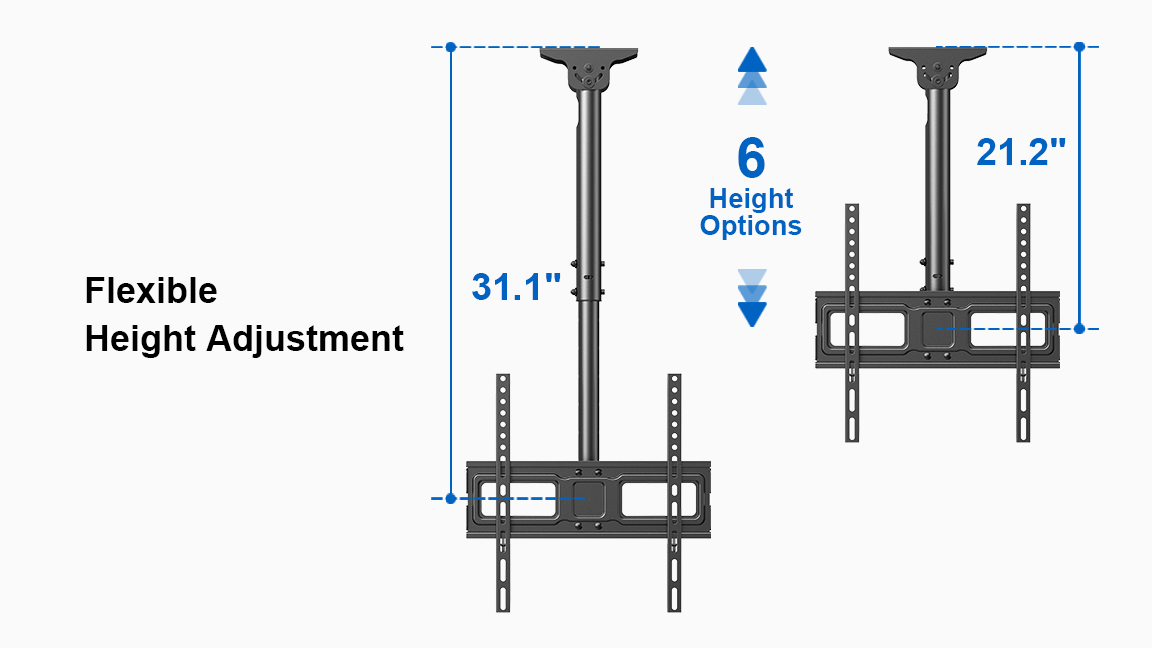 Flexible
Height Adjustment

31.1"

6
Height
Options

21.2"