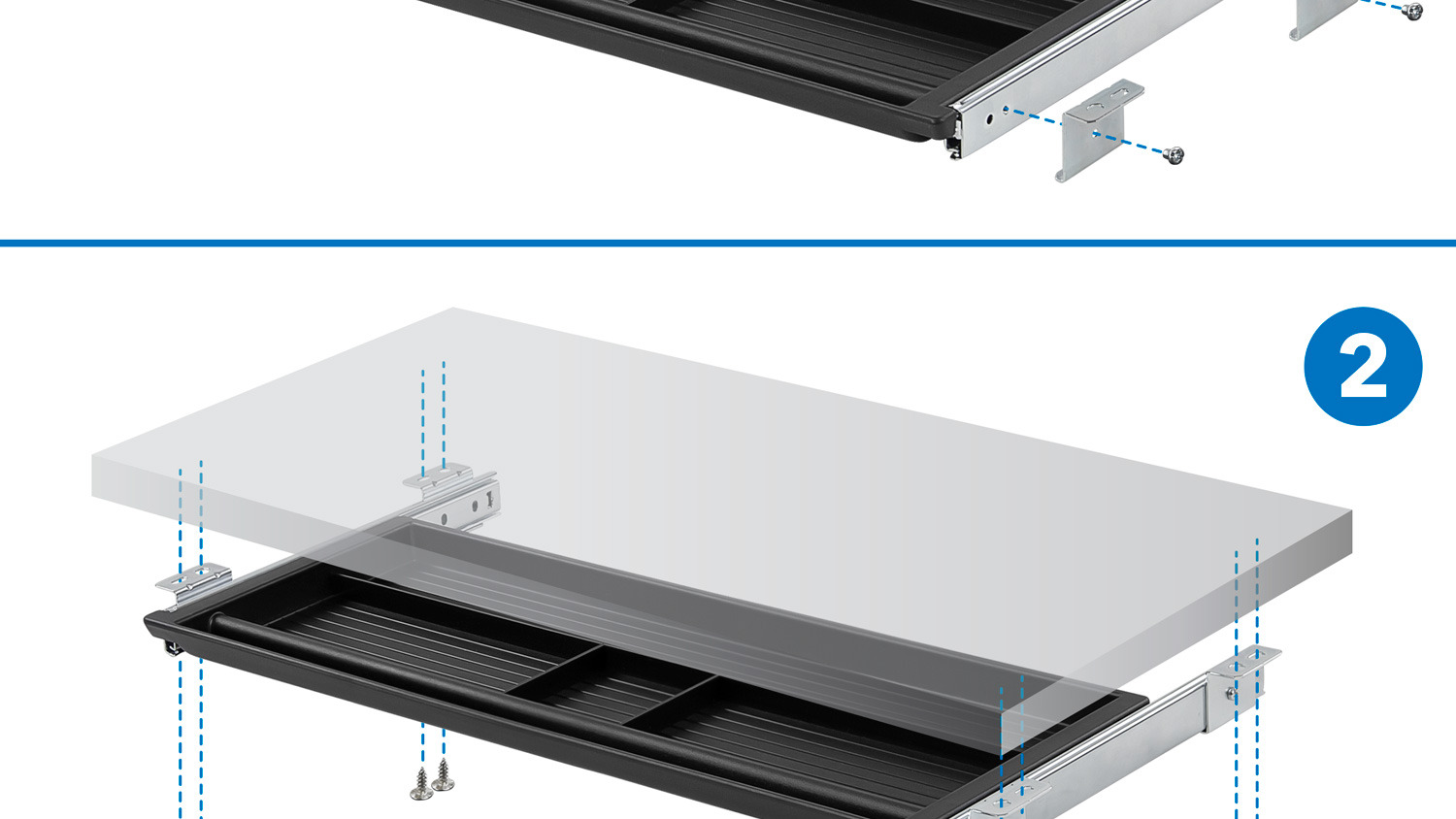 2