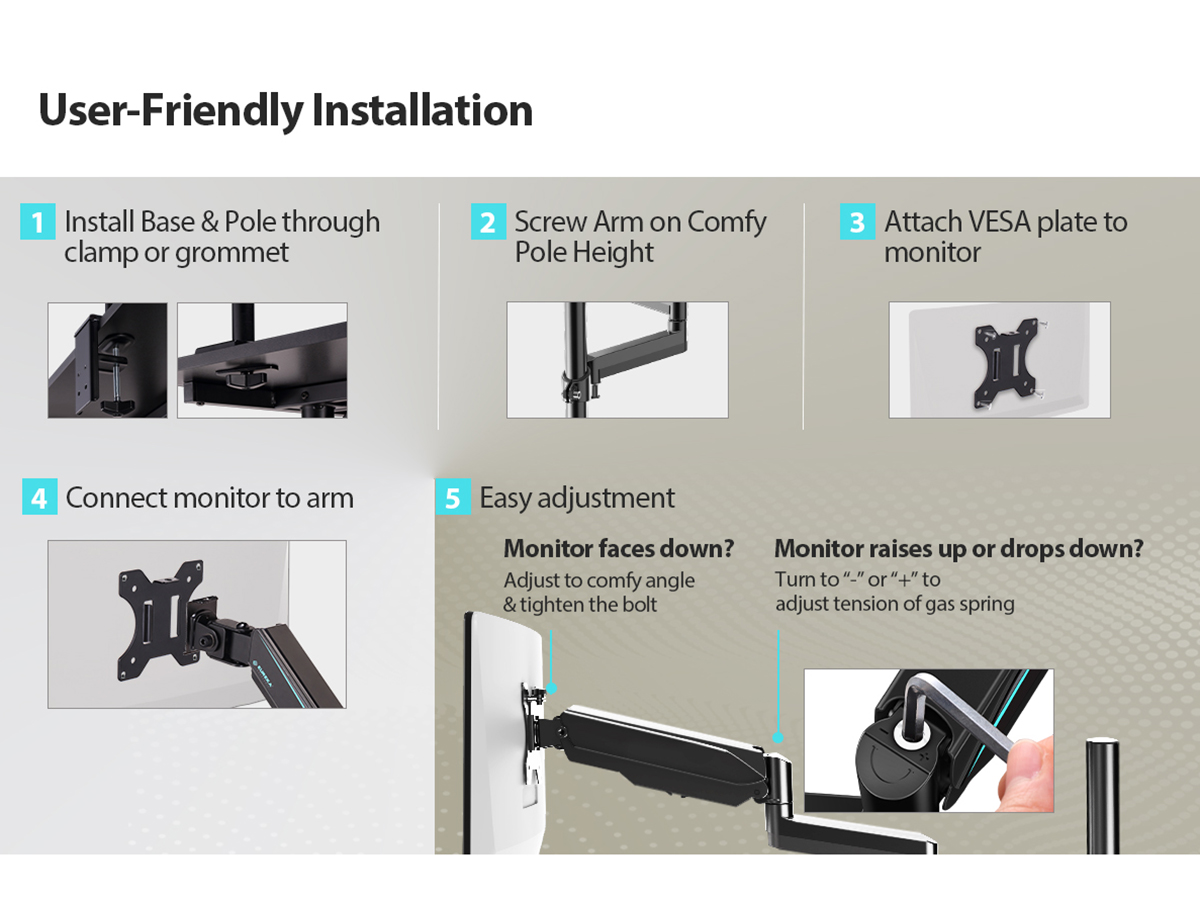 User-Friendly Installation

1 Install Base & Pole through clamp or grommet

2 Screw Arm on Comfy Pole Height

3 Attach VESA plate to monitor

4 Connect monitor to arm

5 Easy adjustment

Monitor faces down?
Adjust to comfy angle & tighten the bolt

Monitor raises up or drops down?
Turn to "-" or "+" to adjust tension of gas spring