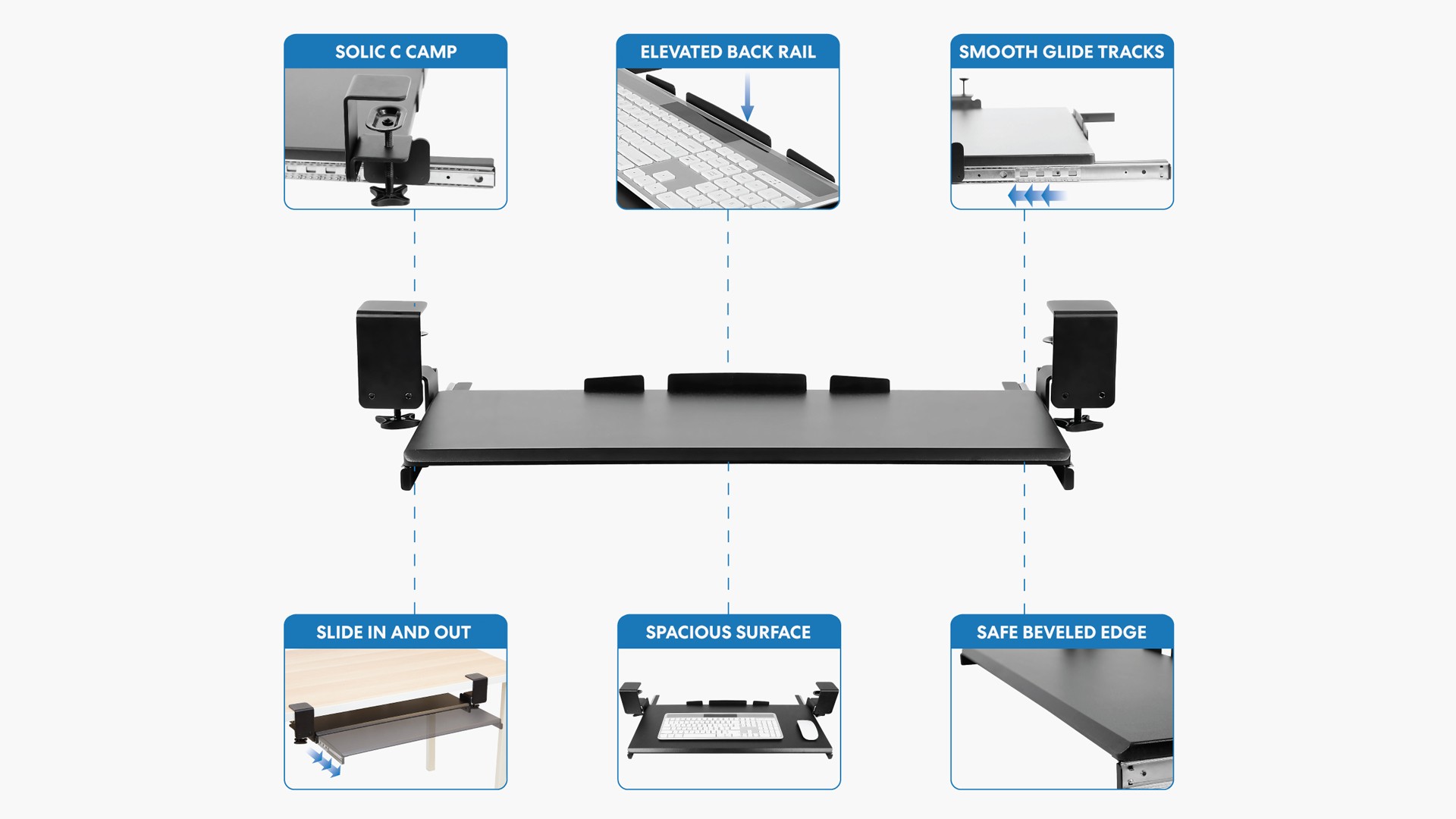 SOLIC C CAMP

ELEVATED BACK RAIL

SMOOTH GLIDE TRACKS

SLIDE IN AND OUT

SPACIOUS SURFACE

SAFE BEVELED EDGE