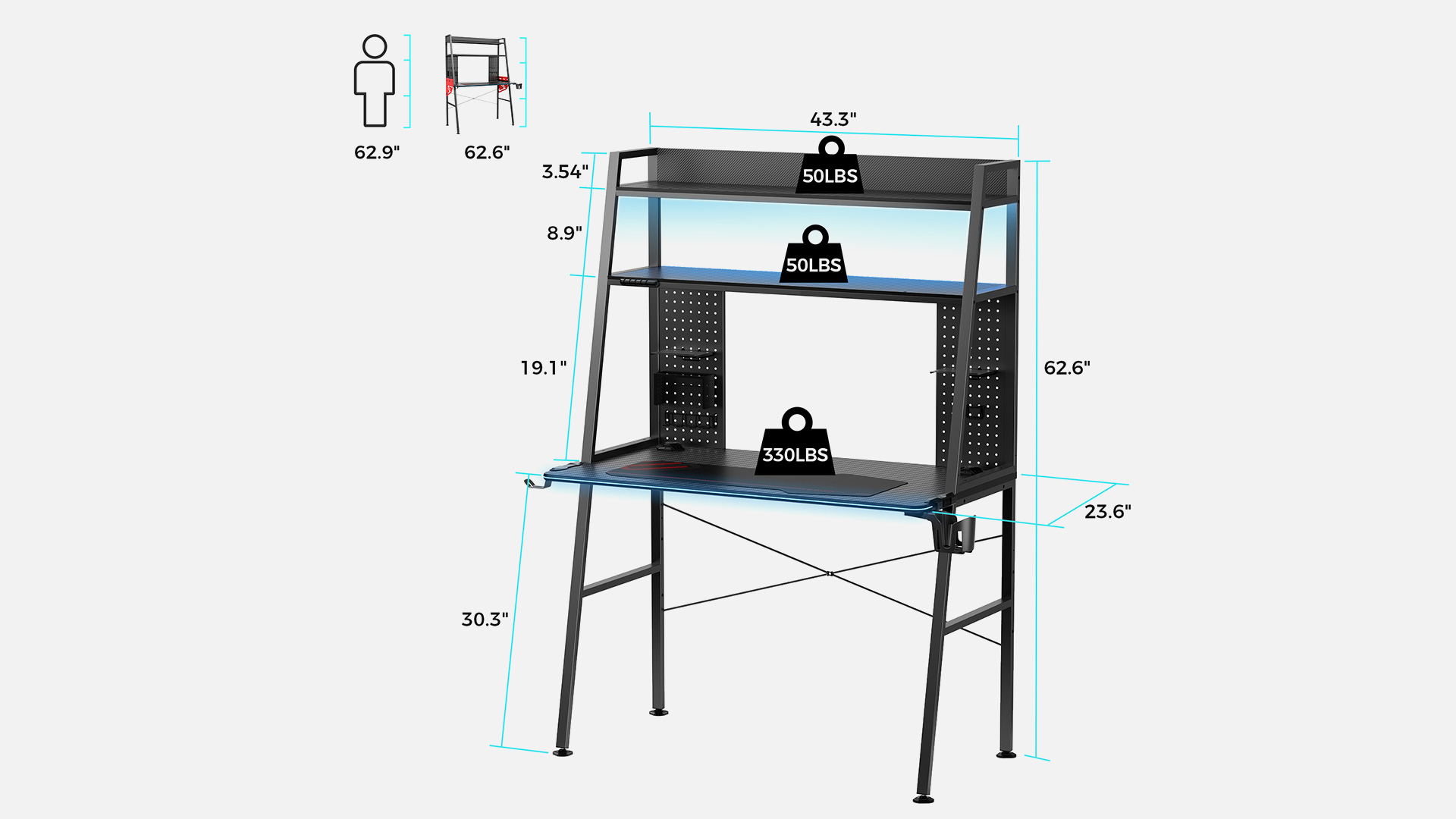 62.9"

62.6"

43.3"

3.54"

50LBS

8.9"

50LBS

19.1"

62.6"

330LBS

23.6"

30.3"