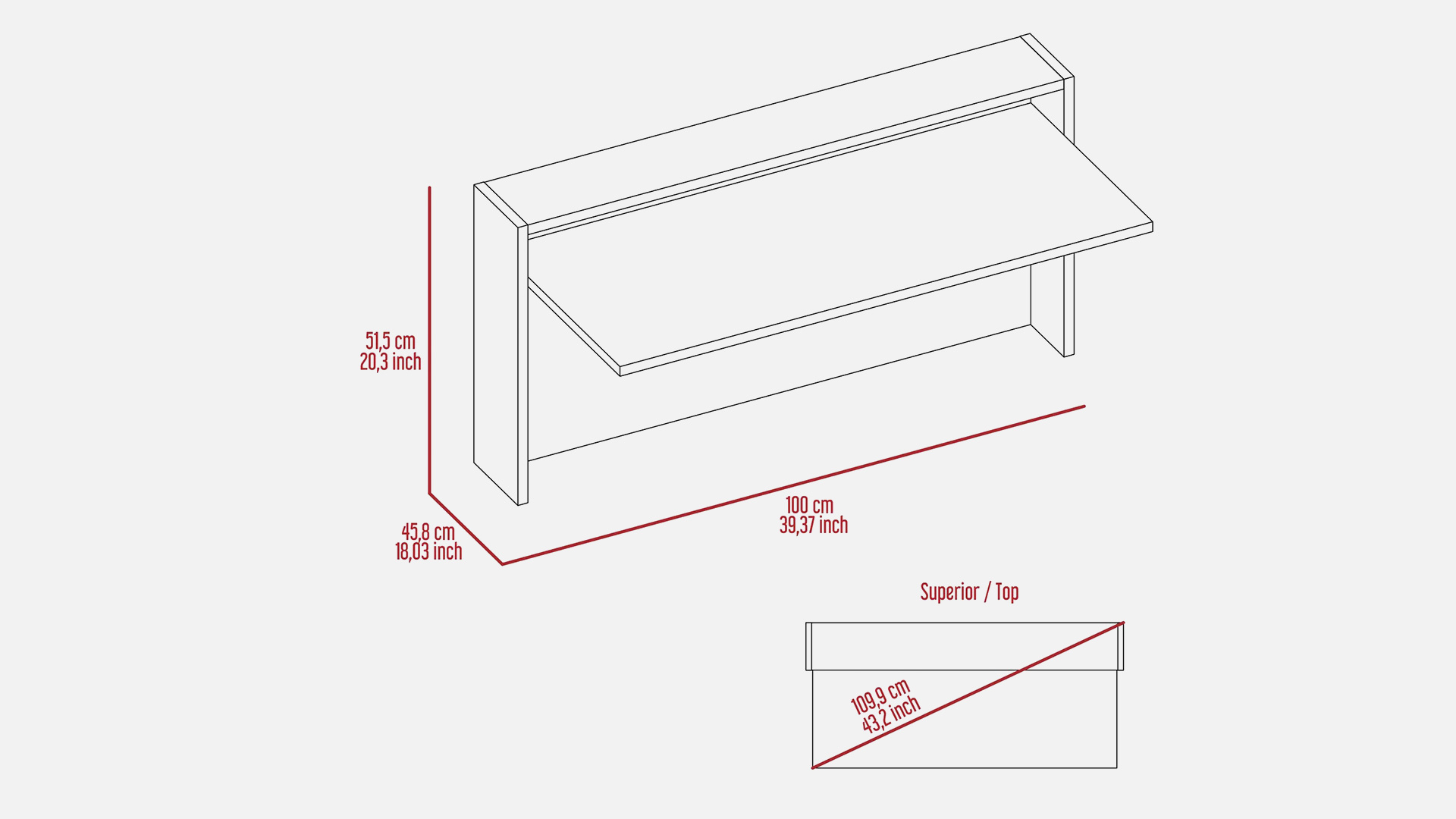 51,5 cm
20,3 inch

45,8 cm
18,03 inch

100 cm
39,37 inch

Superior / Top

109,9 cm
43,2 inch